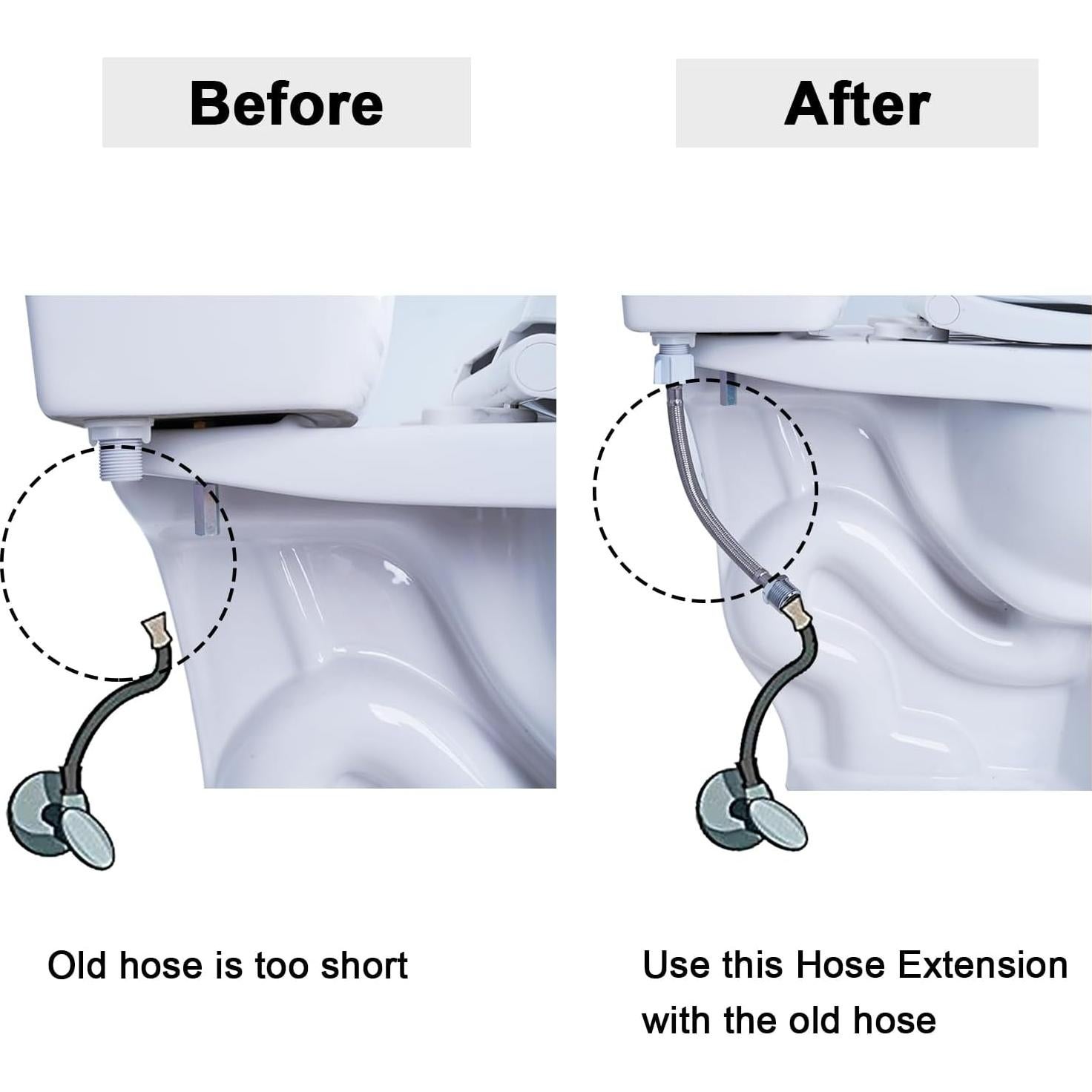 Before

Old hose is too short

After

Use this Hose Extension with the old hose