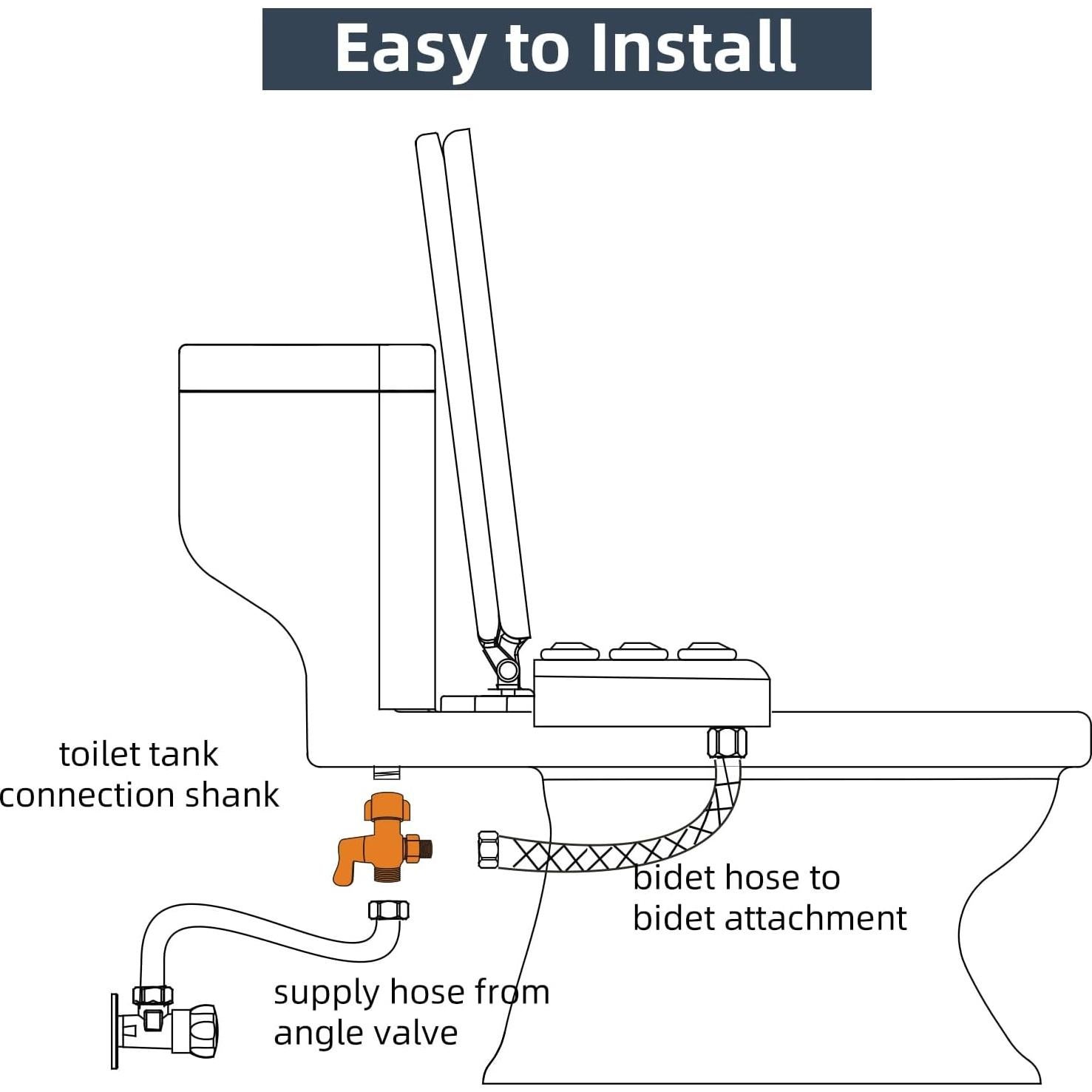 Easy to Install

toilet tank connection shank

bidet hose to bidet attachment

supply hose from angle valve