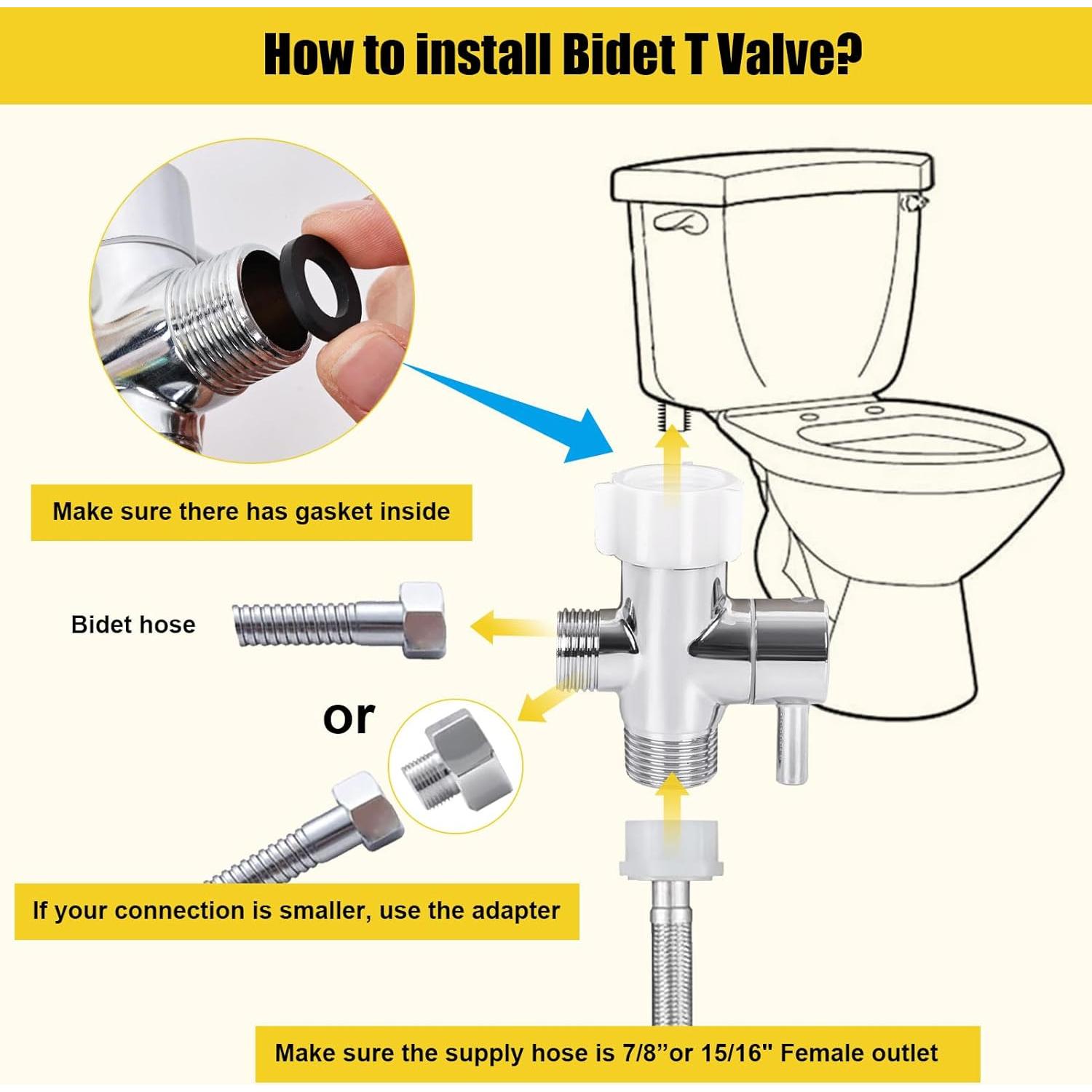 How to install Bidet T Valve?

Make sure there has gasket inside

Bidet hose

or

If your connection is smaller, use the adapter

Make sure the supply hose is 7/8”or 15/16" Female outlet