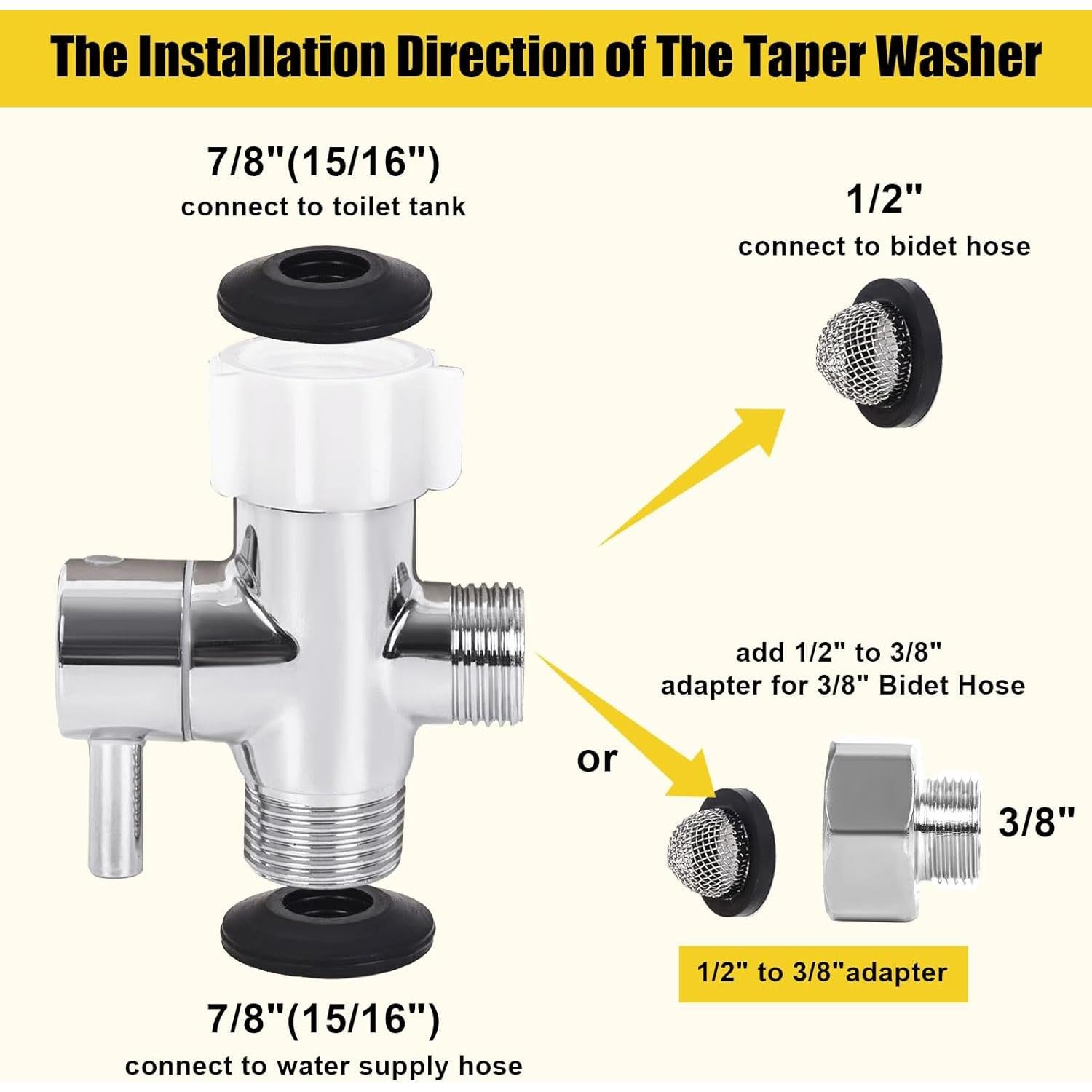 The Installation Direction of The Taper Washer

7/8"(15/16")
connect to toilet tank

1/2"
connect to bidet hose

add 1/2" to 3/8"
adapter for 3/8" Bidet Hose

or

3/8"

1/2" to 3/8"adapter

7/8"(15/16")
connect to water supply hose