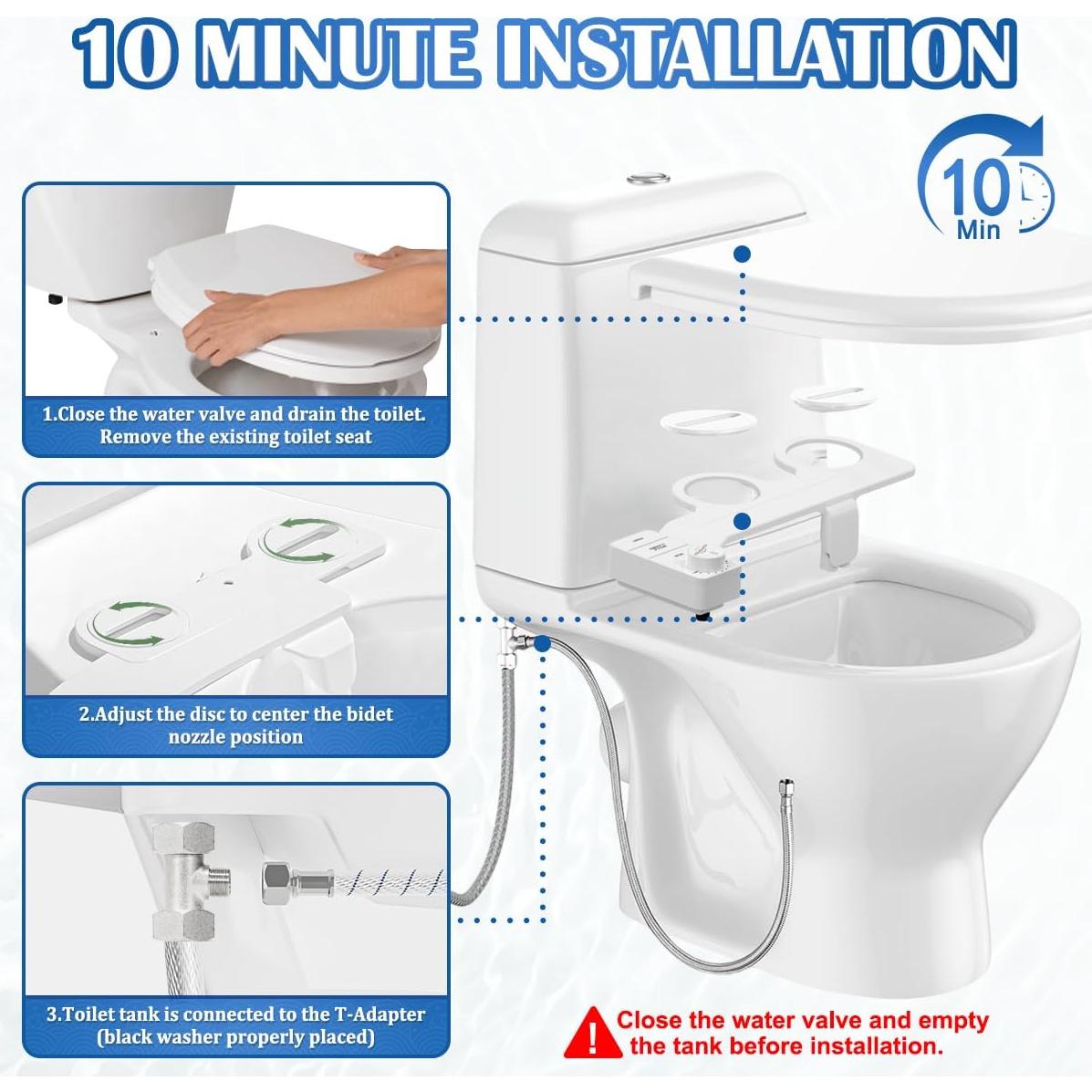 10 MINUTE INSTALLATION

10 Min

1.Close the water valve and drain the toilet. Remove the existing toilet seat

2.Adjust the disc to center the bidet nozzle position

3.Toilet tank is connected to the T-Adapter (black washer properly placed)

!

Close the water valve and empty the tank before installation.