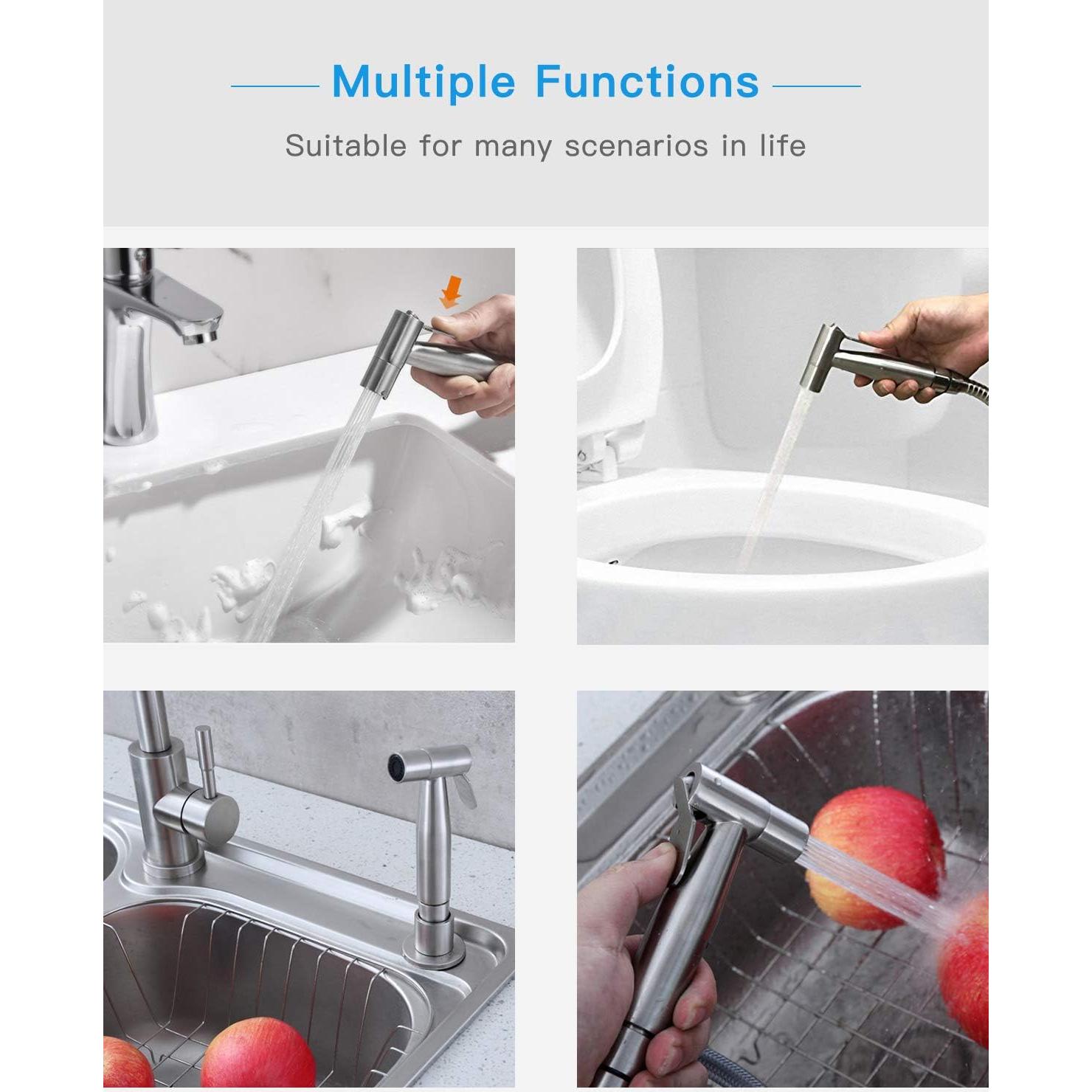 Multiple Functions

Suitable for many scenarios in life