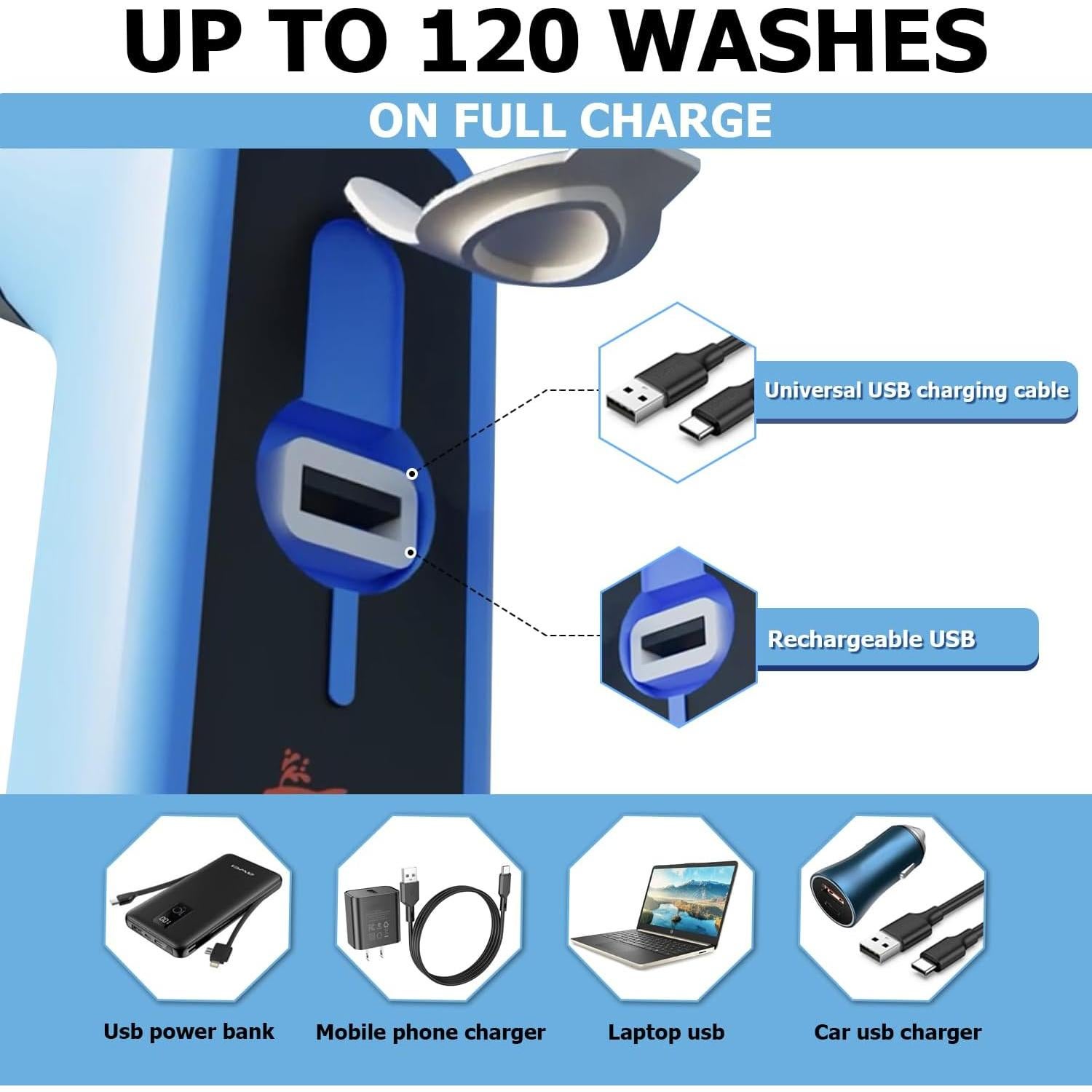 UP TO 120 WASHES

ON FULL CHARGE

Universal USB charging cable

Rechargeable USB

Usb power bank

Mobile phone charger

Laptop usb

Car usb charger