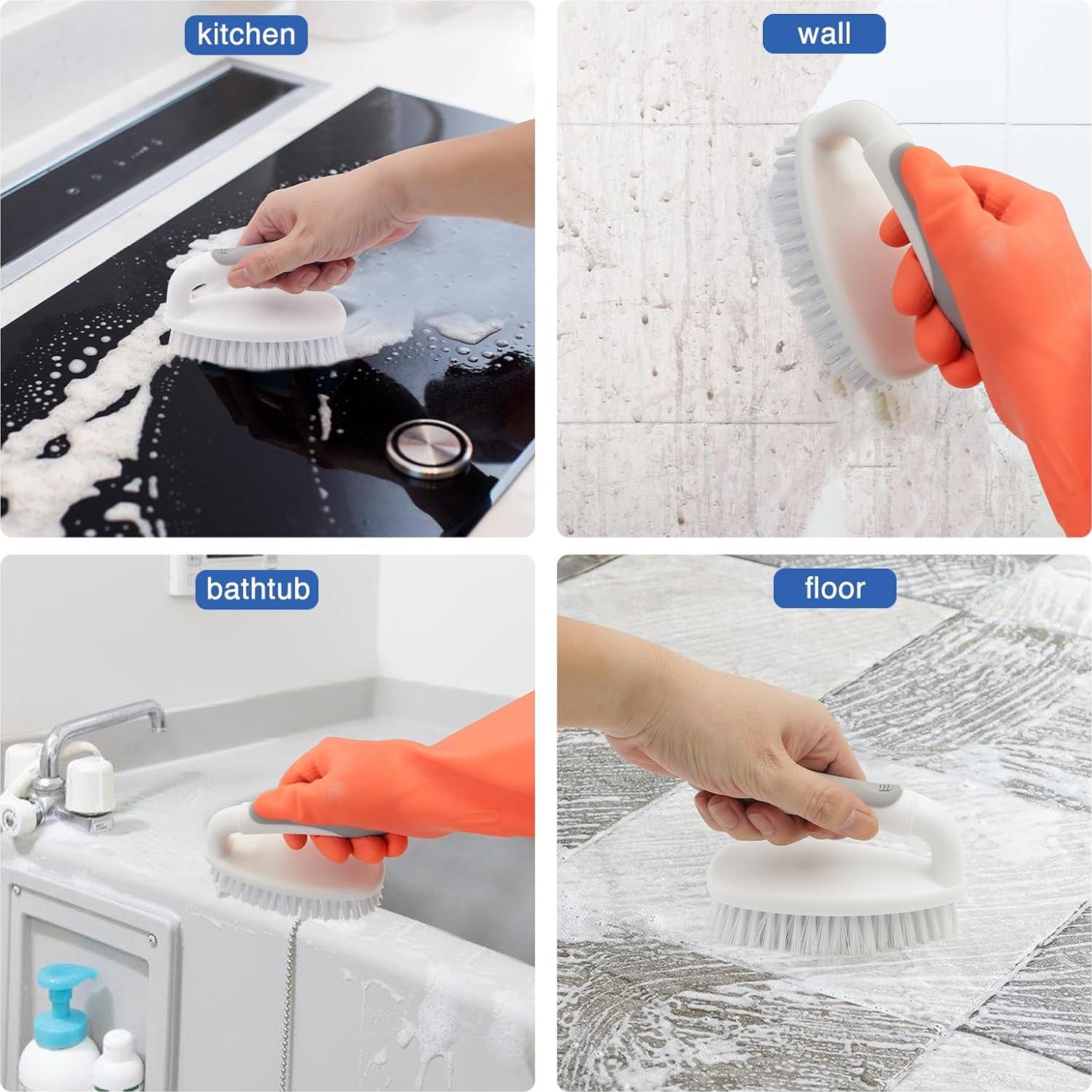 kitchen

wall

bathtub

floor