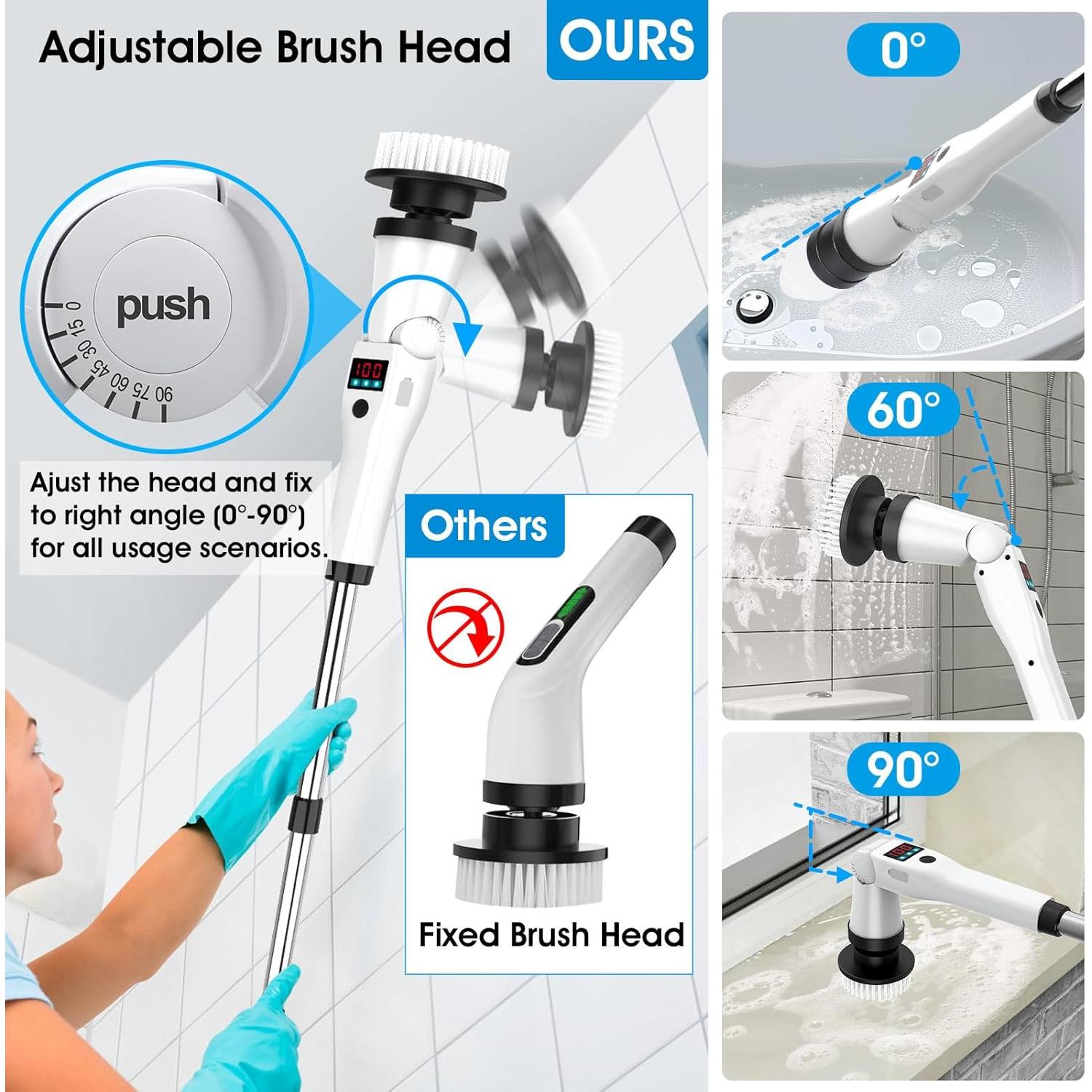 Adjustable Brush Head

OURS

push

0 15 30 45 60 75 90

100

Ajust the head and fix to right angle (0°-90°) for all usage scenarios.

Others

Fixed Brush Head

0°

60°

90°