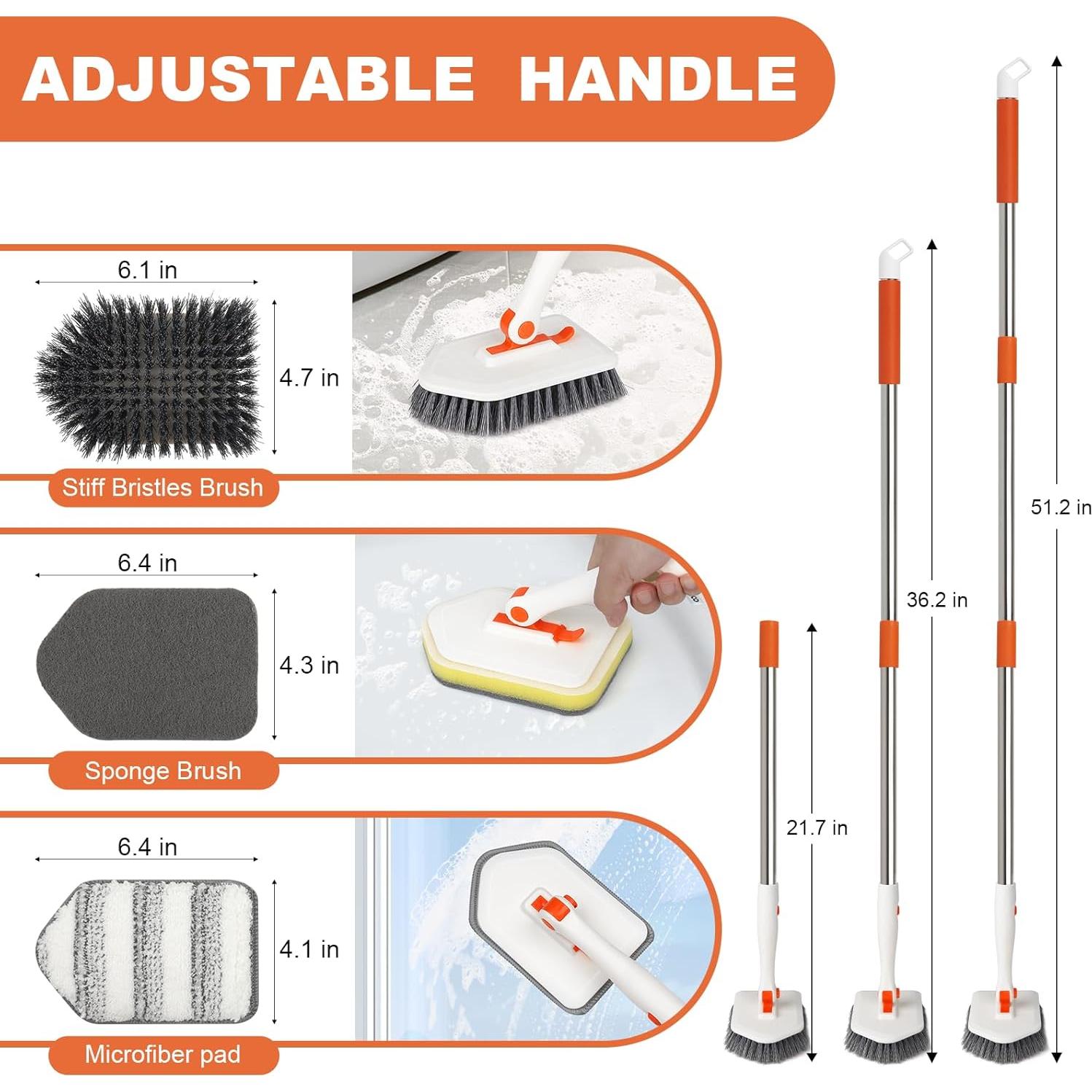 ADJUSTABLE HANDLE

6.1 in

4.7 in

Stiff Bristles Brush

6.4 in

4.3 in

Sponge Brush

6.4 in

4.1 in

Microfiber pad

21.7 in

36.2 in

51.2 in