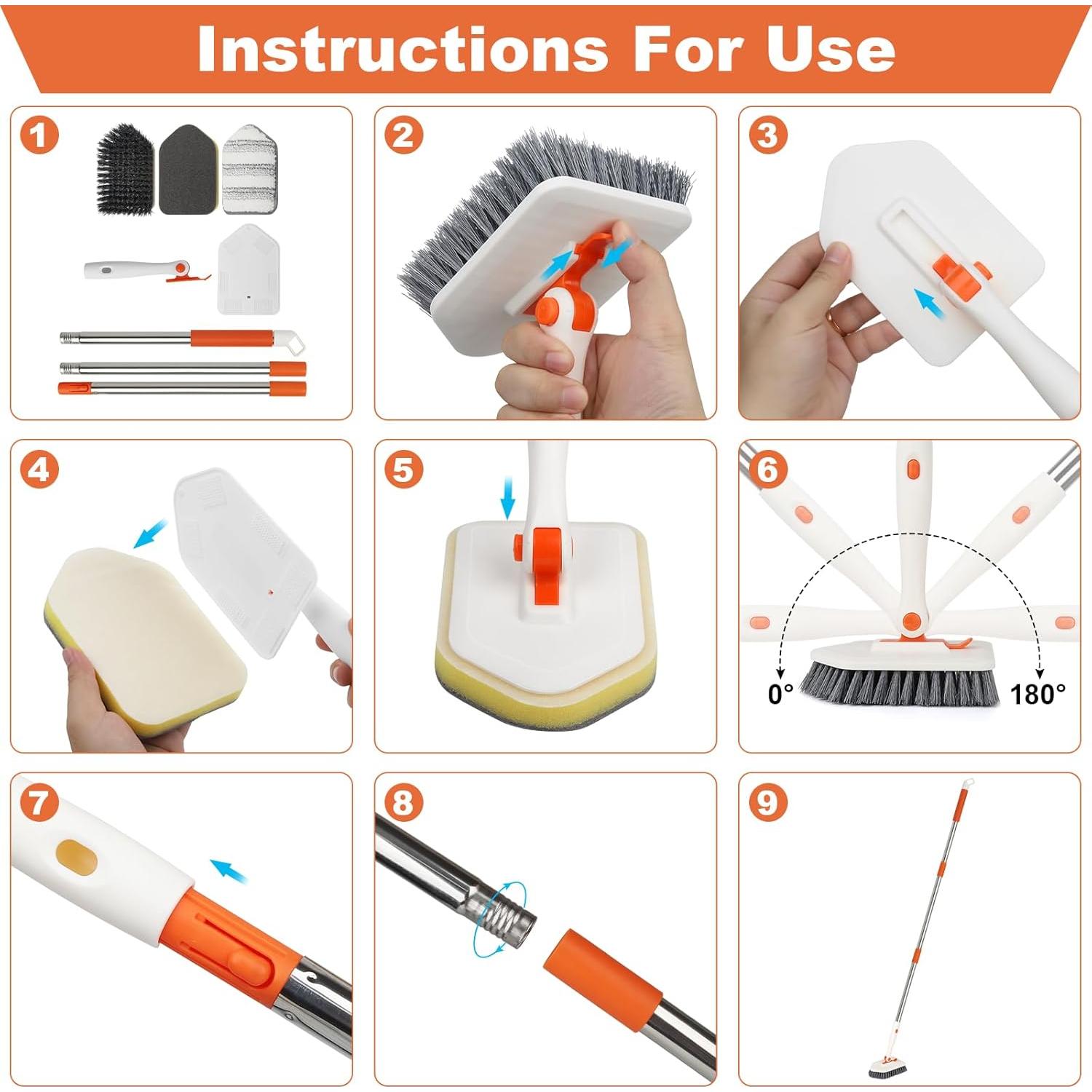 Instructions For Use

1

2

3

4

5

6

0°

180°

7

8

9