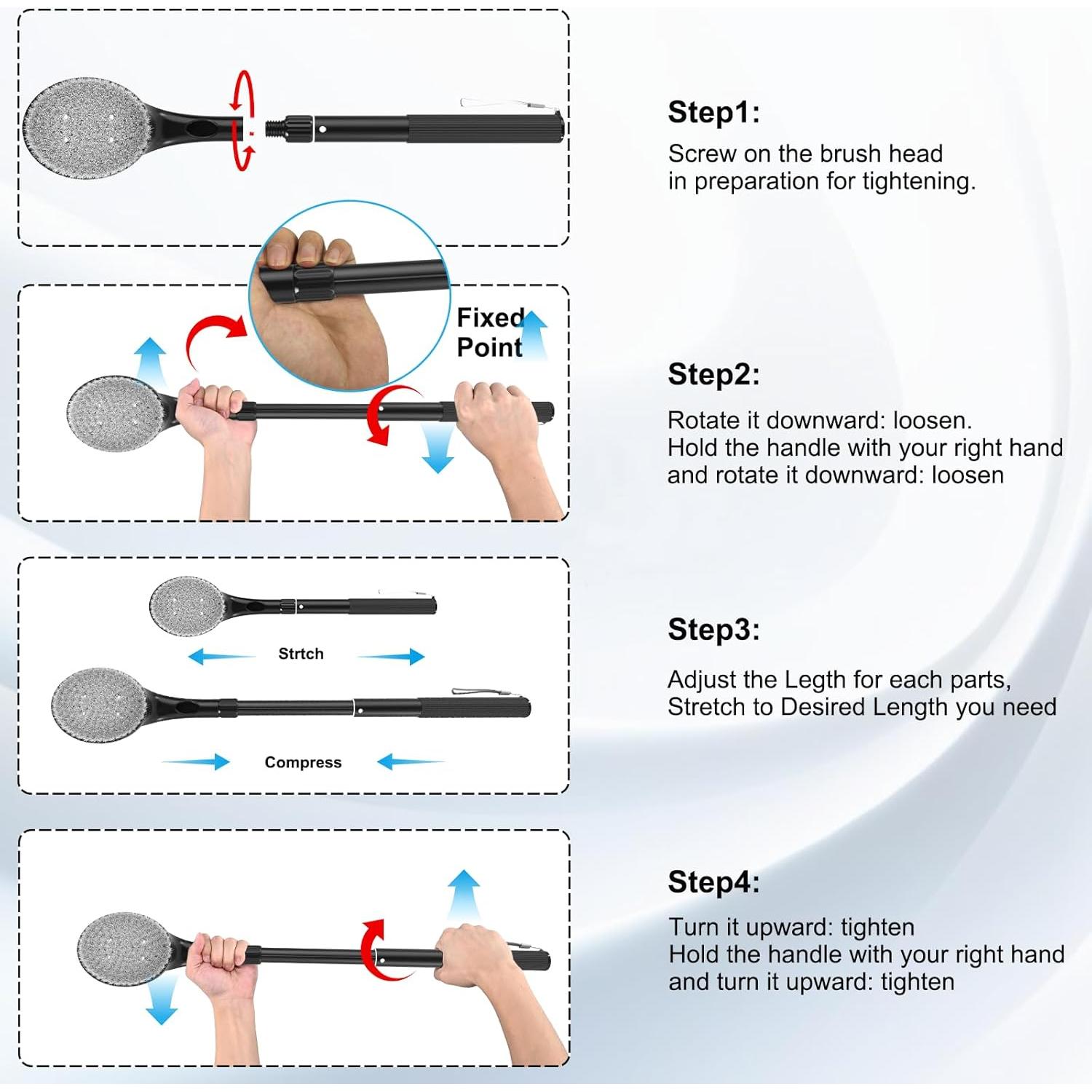 Step1:
Screw on the brush head in preparation for tightening.

Fixed Point

Step2:
Rotate it downward: loosen.
Hold the handle with your right hand and rotate it downward: loosen

Strtch

Compress

Step3:
Adjust the Legth for each parts,
Stretch to Desired Length you need

Step4:
Turn it upward: tighten
Hold the handle with your right hand and turn it upward: tighten