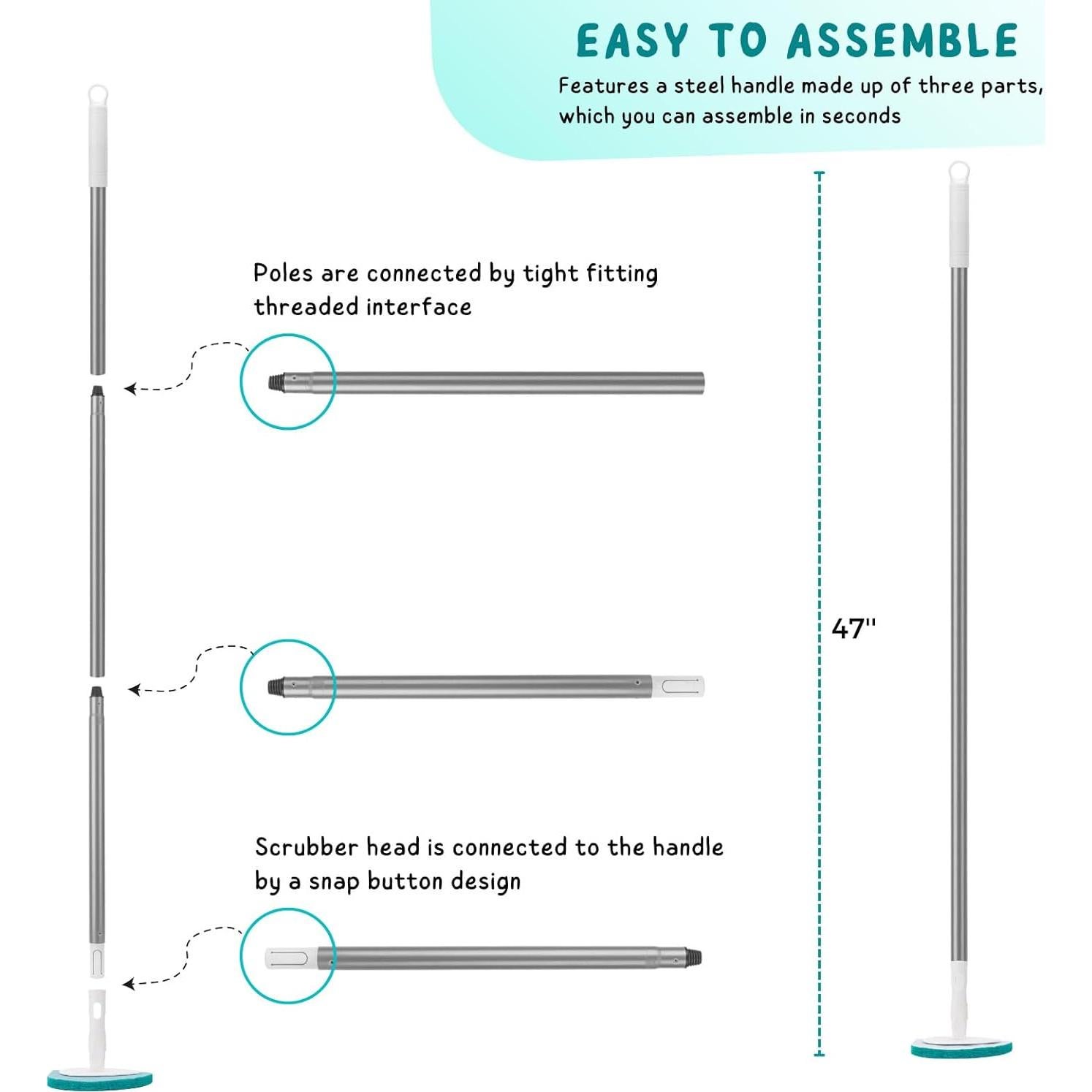 EASY TO ASSEMBLE

Features a steel handle made up of three parts, which you can assemble in seconds

Poles are connected by tight fitting threaded interface

47''

Scrubber head is connected to the handle by a snap button design