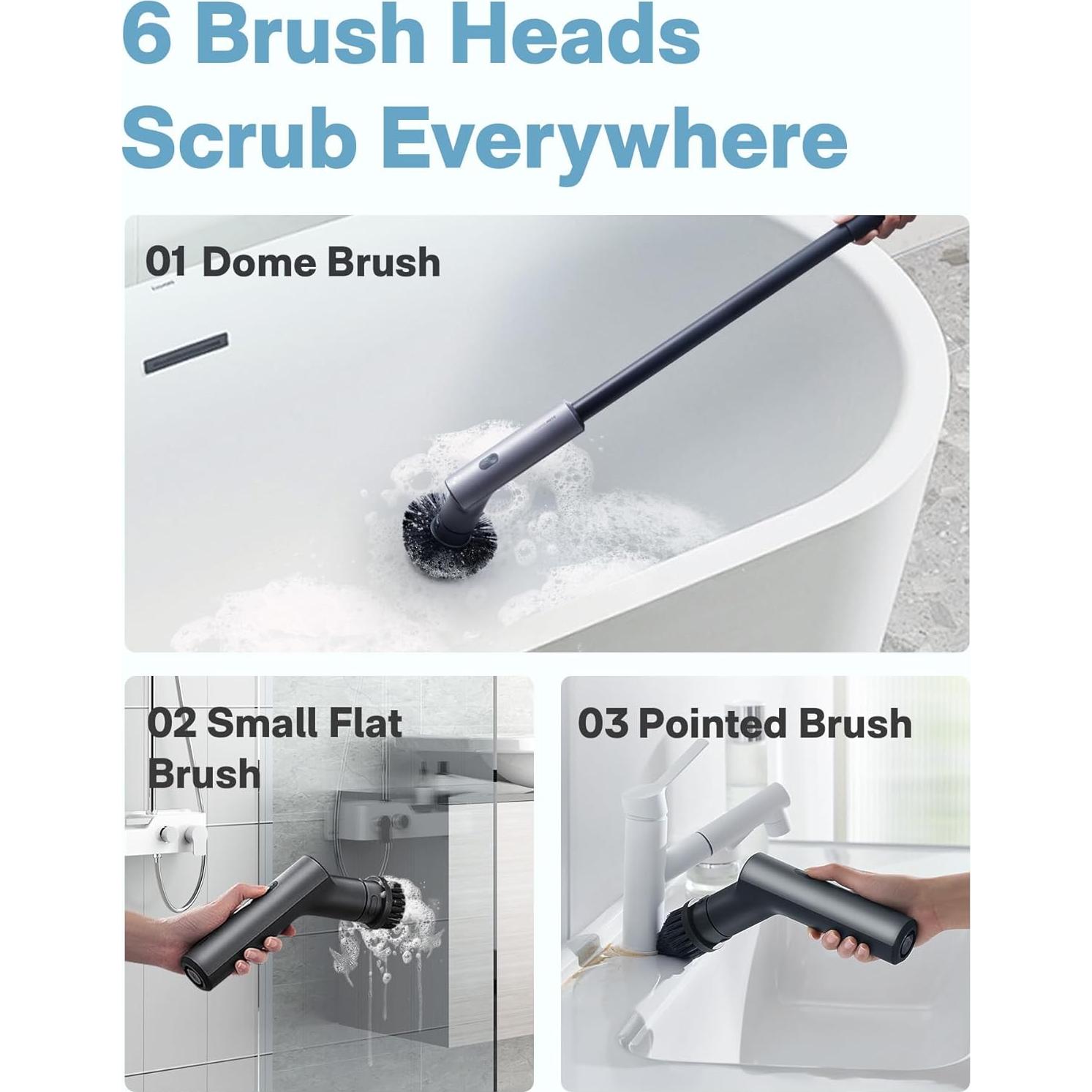 6 Brush Heads
Scrub Everywhere

01 Dome Brush

02 Small Flat Brush

03 Pointed Brush