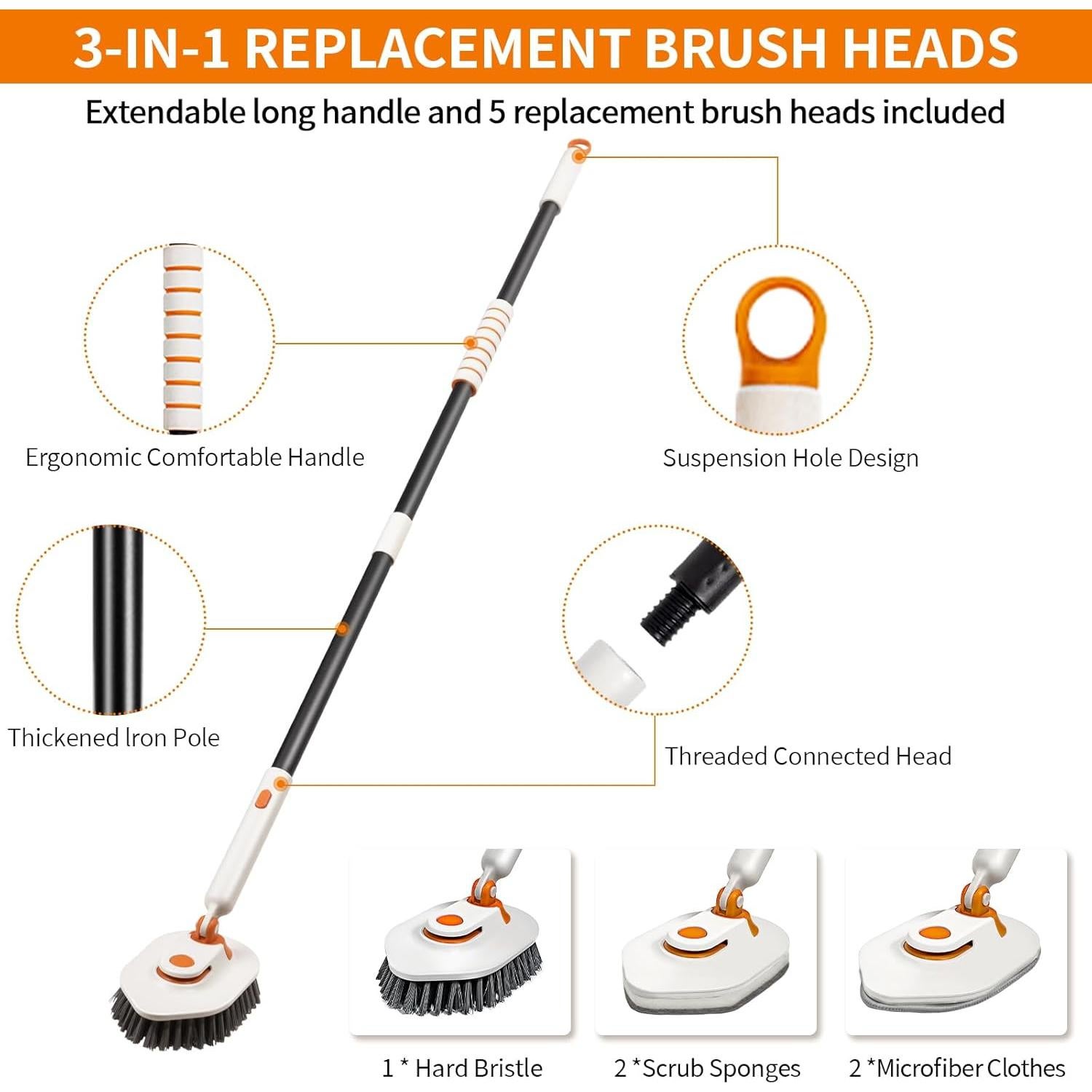 3-IN-1 REPLACEMENT BRUSH HEADS

Extendable long handle and 5 replacement brush heads included

Ergonomic Comfortable Handle

Suspension Hole Design

Thickened Iron Pole

Threaded Connected Head

1 * Hard Bristle

2 *Scrub Sponges

2 *Microfiber Clothes