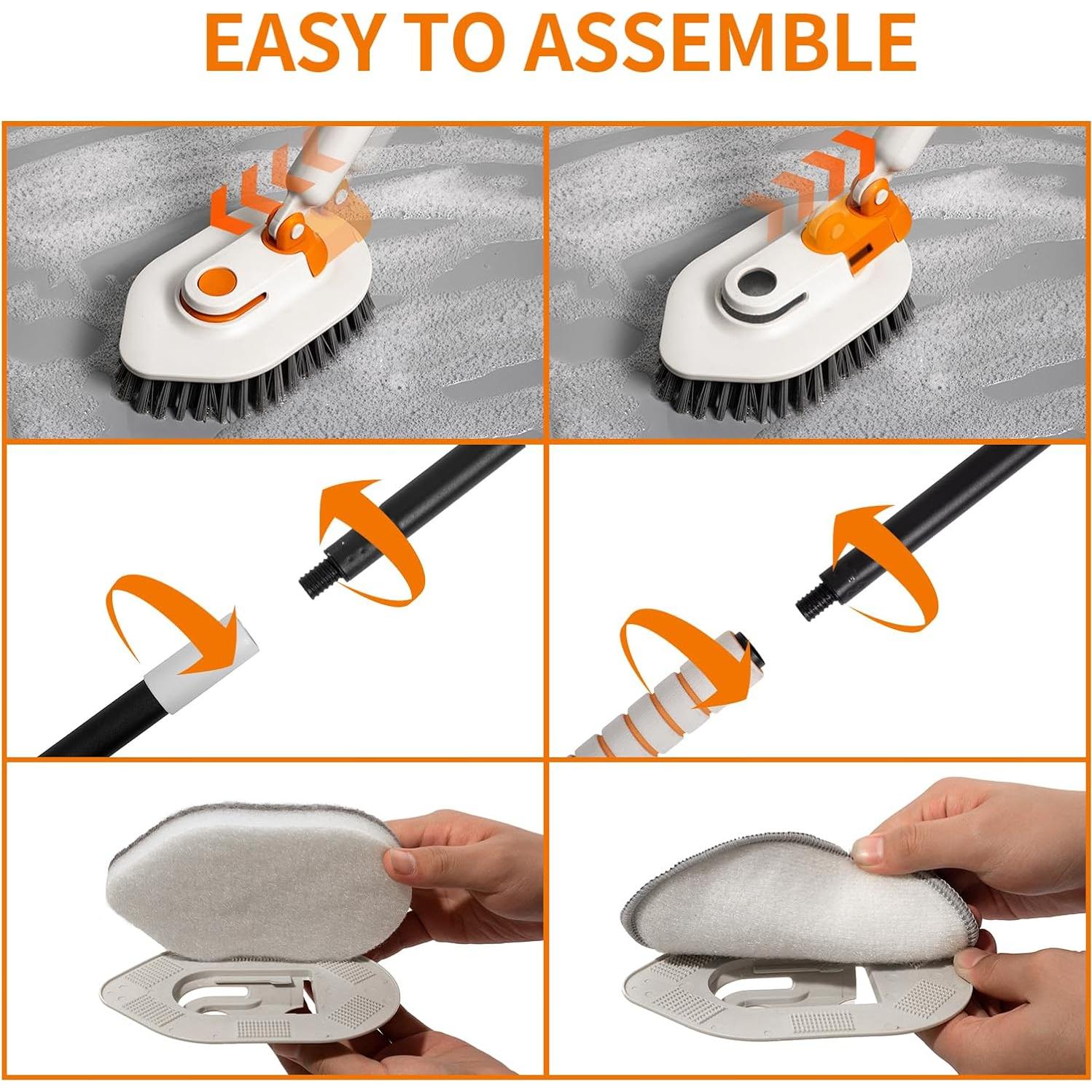 EASY TO ASSEMBLE