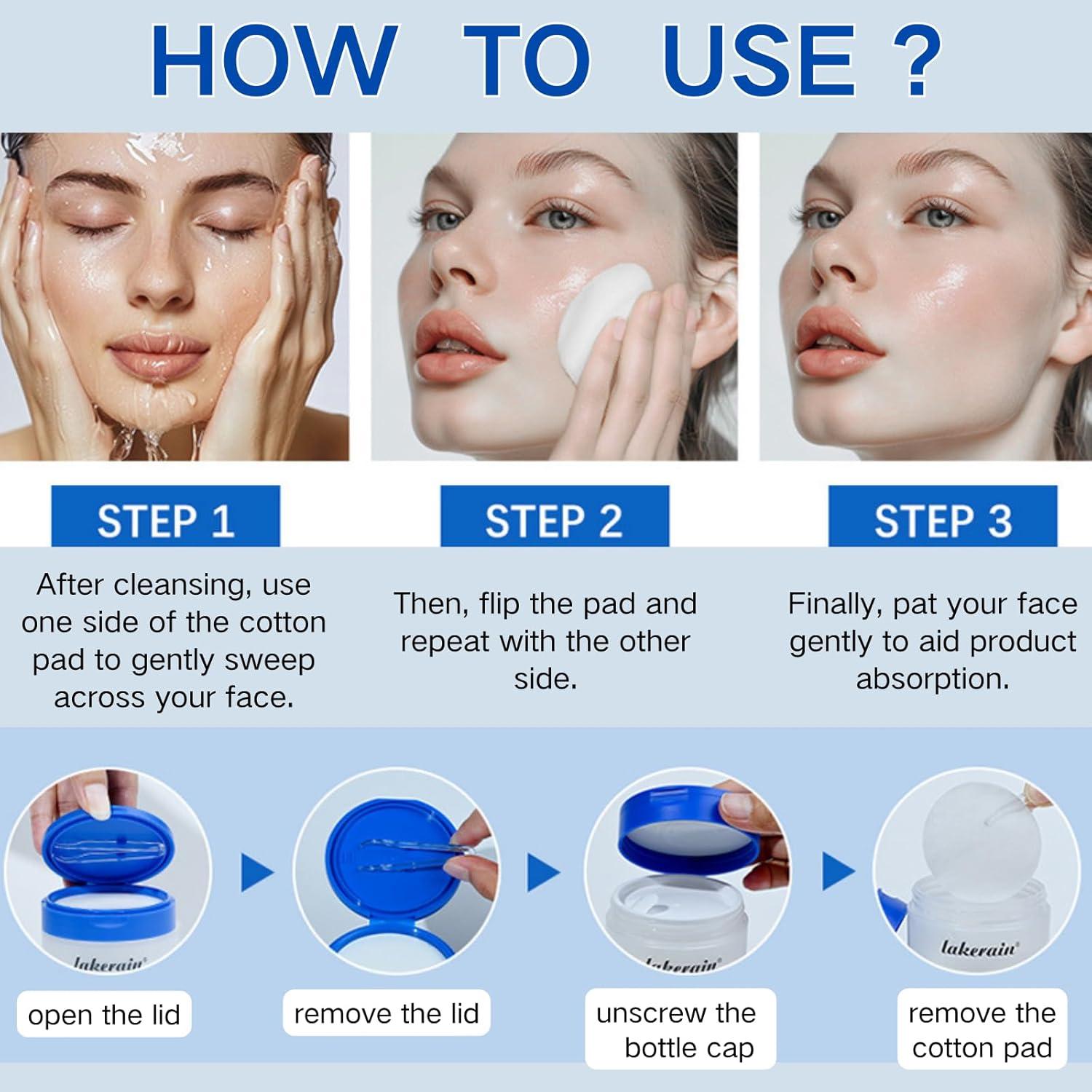 HOW TO USE ?

STEP 1

After cleansing, use one side of the cotton pad to gently sweep across your face.

STEP 2

Then, flip the pad and repeat with the other side.

STEP 3

Finally, pat your face gently to aid product absorption.

lakerain

open the lid

remove the lid

lakerain

unscrew the bottle cap

lakerain

remove the cotton pad