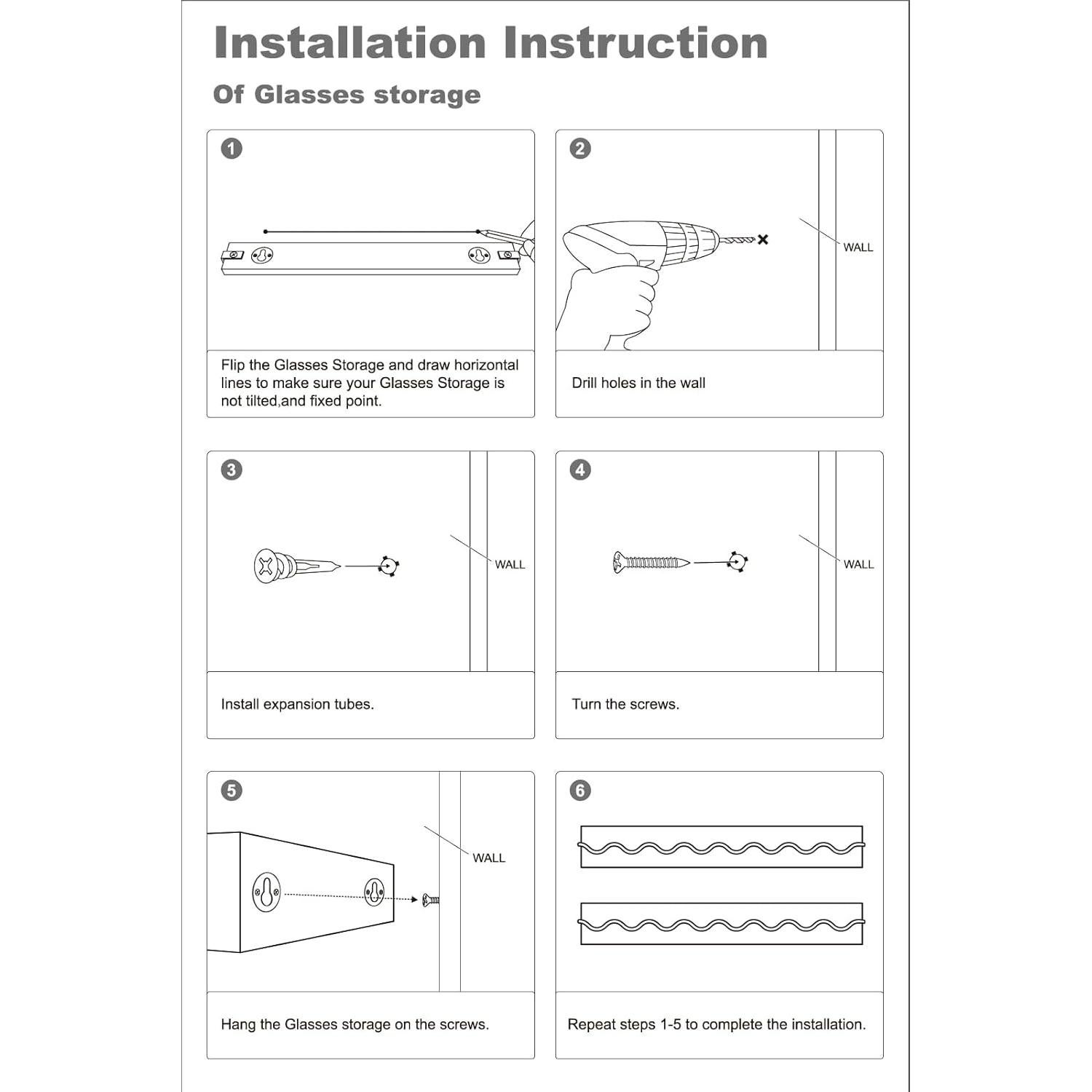 Installation Instruction

Of Glasses storage

1

Flip the Glasses Storage and draw horizontal lines to make sure your Glasses Storage is not tilted,and fixed point.

2

WALL

Drill holes in the wall

3

WALL

Install expansion tubes.

4

WALL

Turn the screws.

5

WALL

Hang the Glasses storage on the screws.

6

Repeat steps 1-5 to complete the installation.