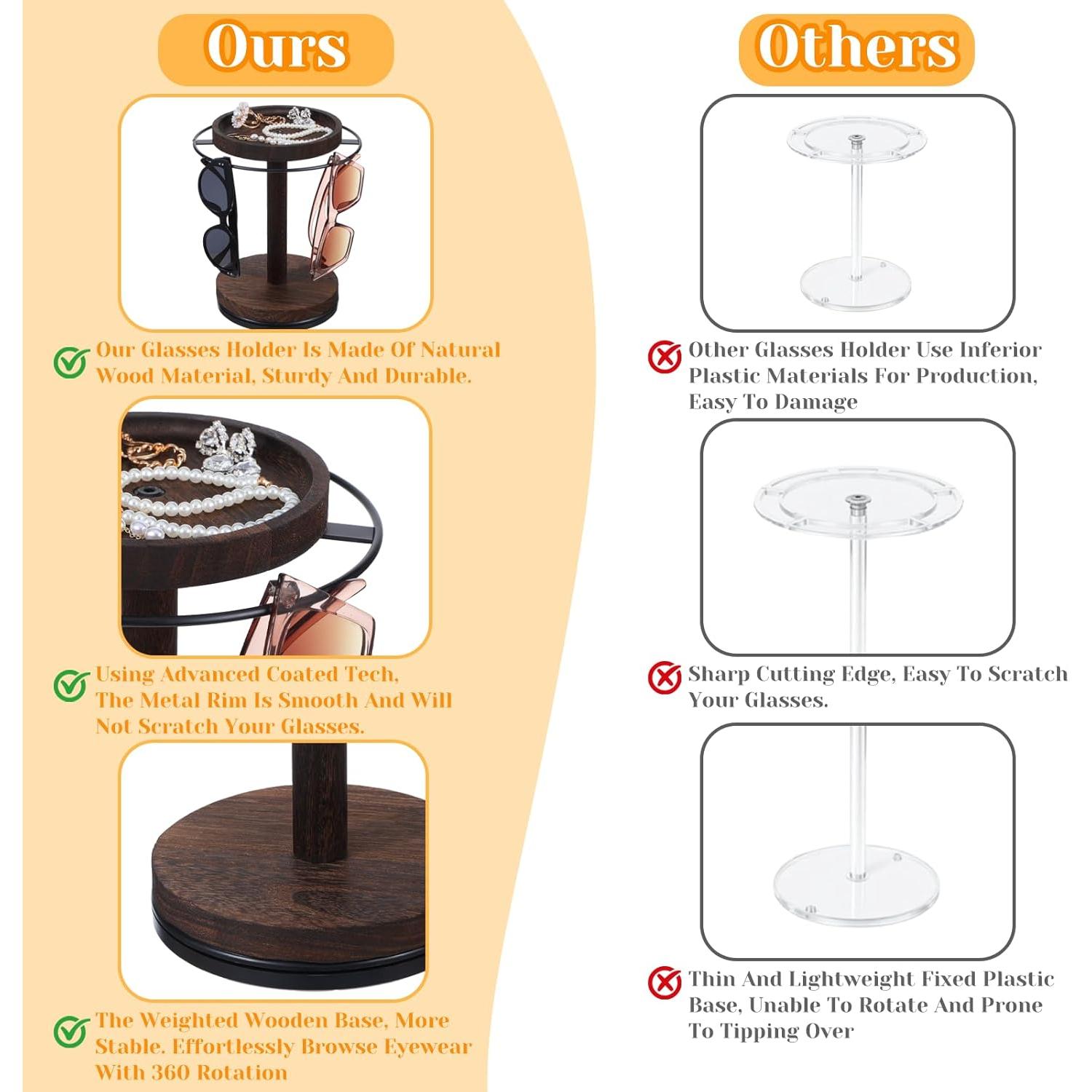 Ours

Our Glasses Holder Is Made Of Natural Wood Material, Sturdy And Durable.

Using Advanced Coated Tech, The Metal Rim Is Smooth And Will Not Scratch Your Glasses.

The Weighted Wooden Base, More Stable. Effortlessly Browse Eyewear With 360 Rotation

Others

Other Glasses Holder Use Inferior Plastic Materials For Production, Easy To Damage

Sharp Cutting Edge, Easy To Scratch Your Glasses.

Thin And Lightweight Fixed Plastic Base, Unable To Rotate And Prone To Tipping Over