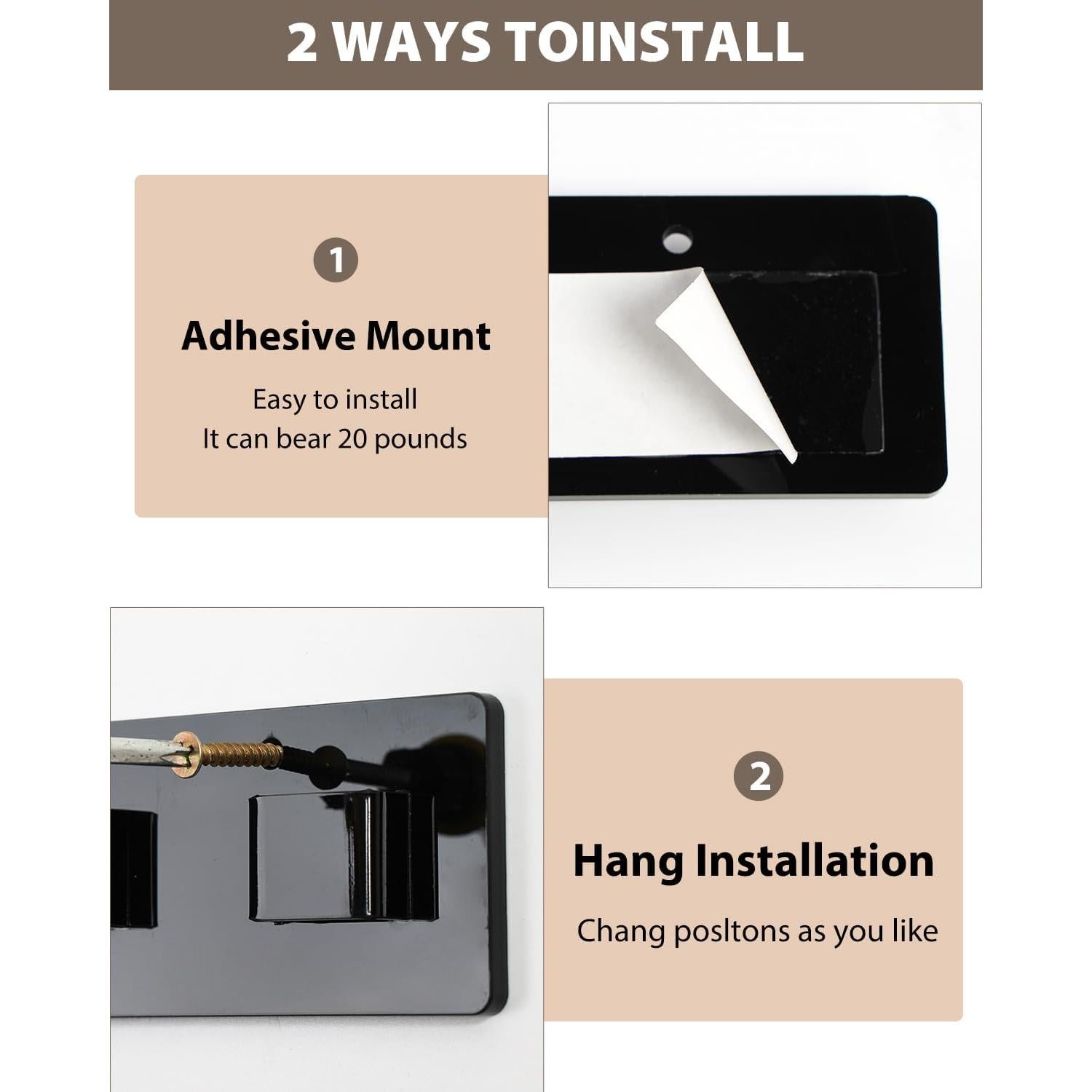 2 WAYS TOINSTALL

1

Adhesive Mount

Easy to install
It can bear 20 pounds

2

Hang Installation

Chang posltons as you like