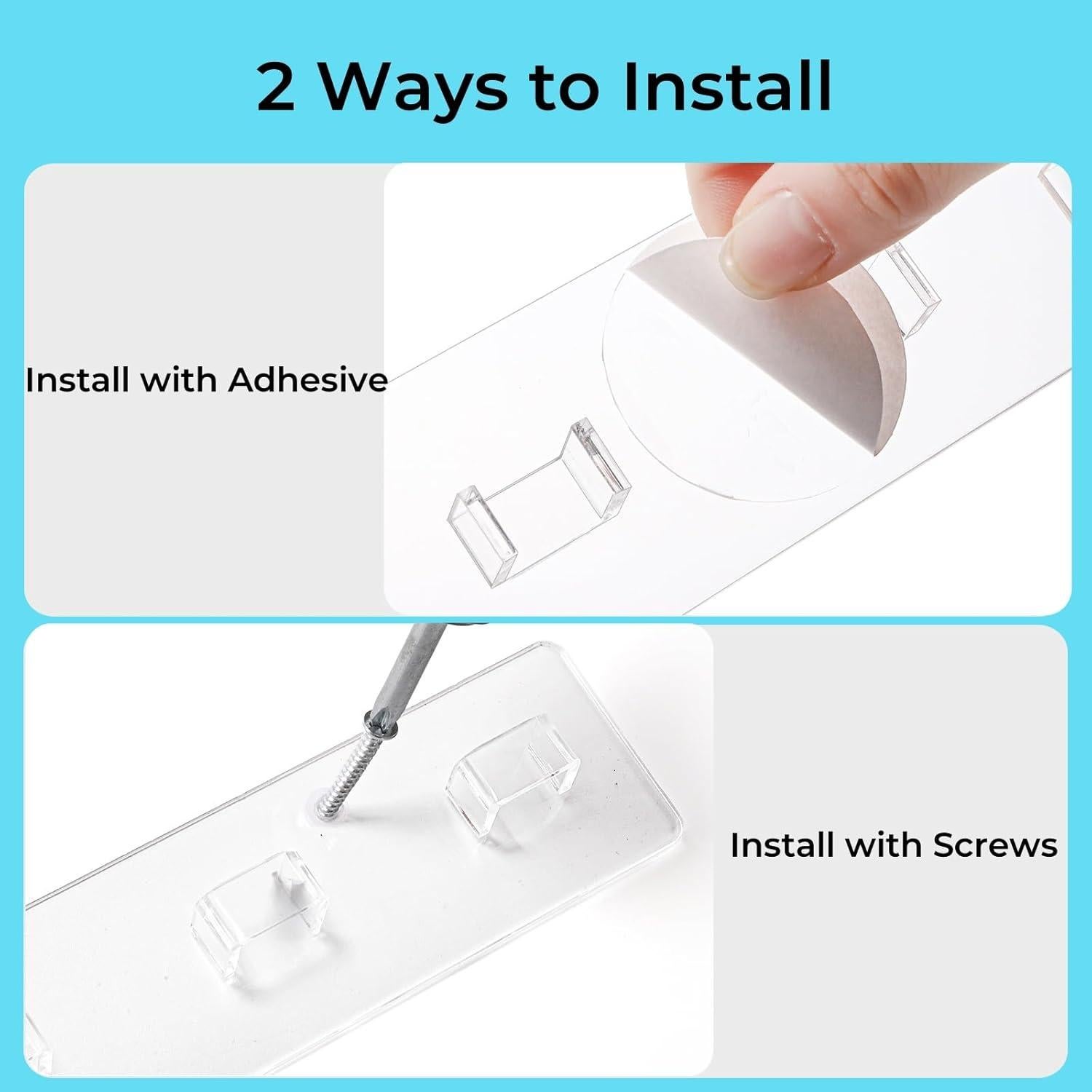 2 Ways to Install

Install with Adhesive

Install with Screws