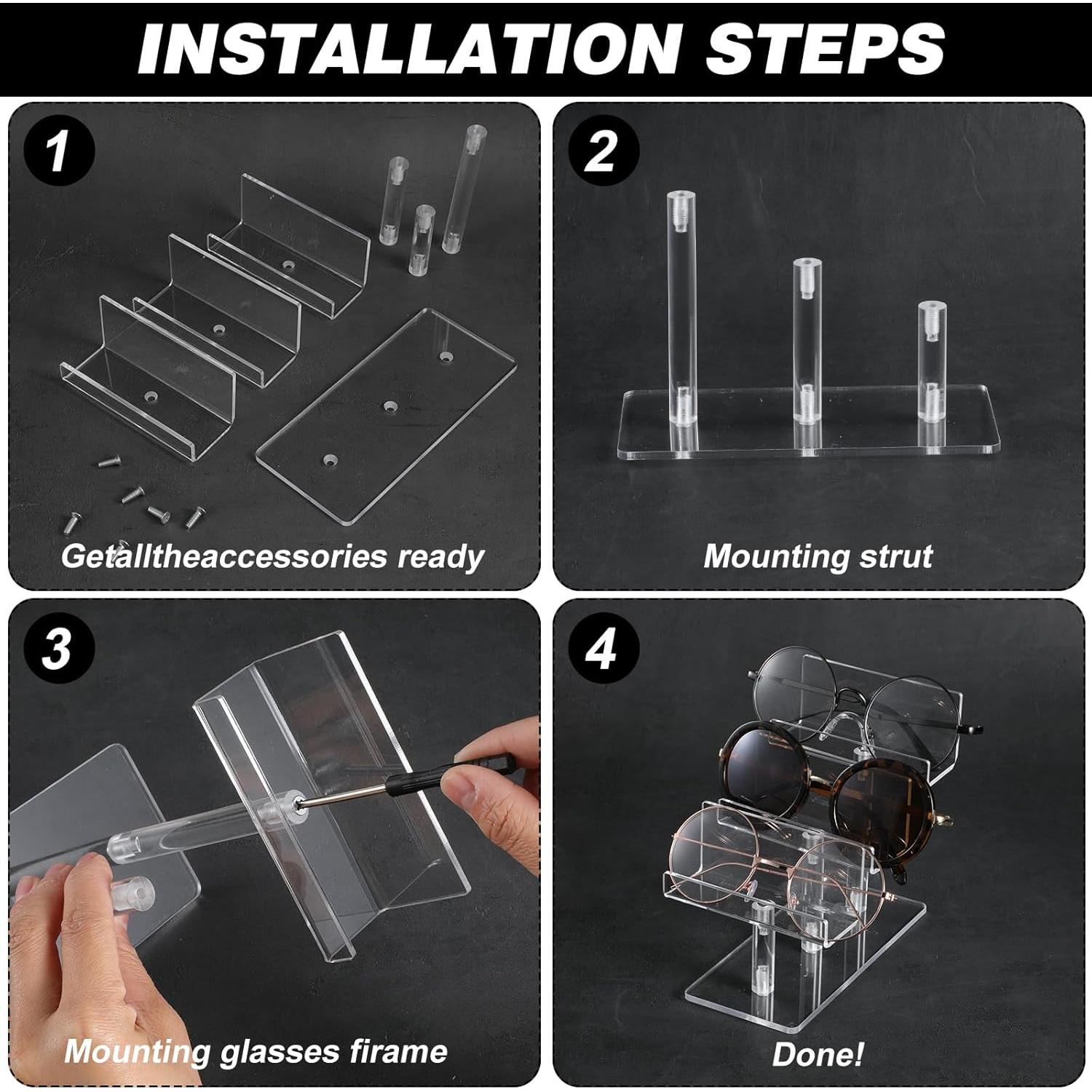 INSTALLATION STEPS

1

Getalltheaccessories ready

2

Mounting strut

3

Mounting glasses firame

4

Done!