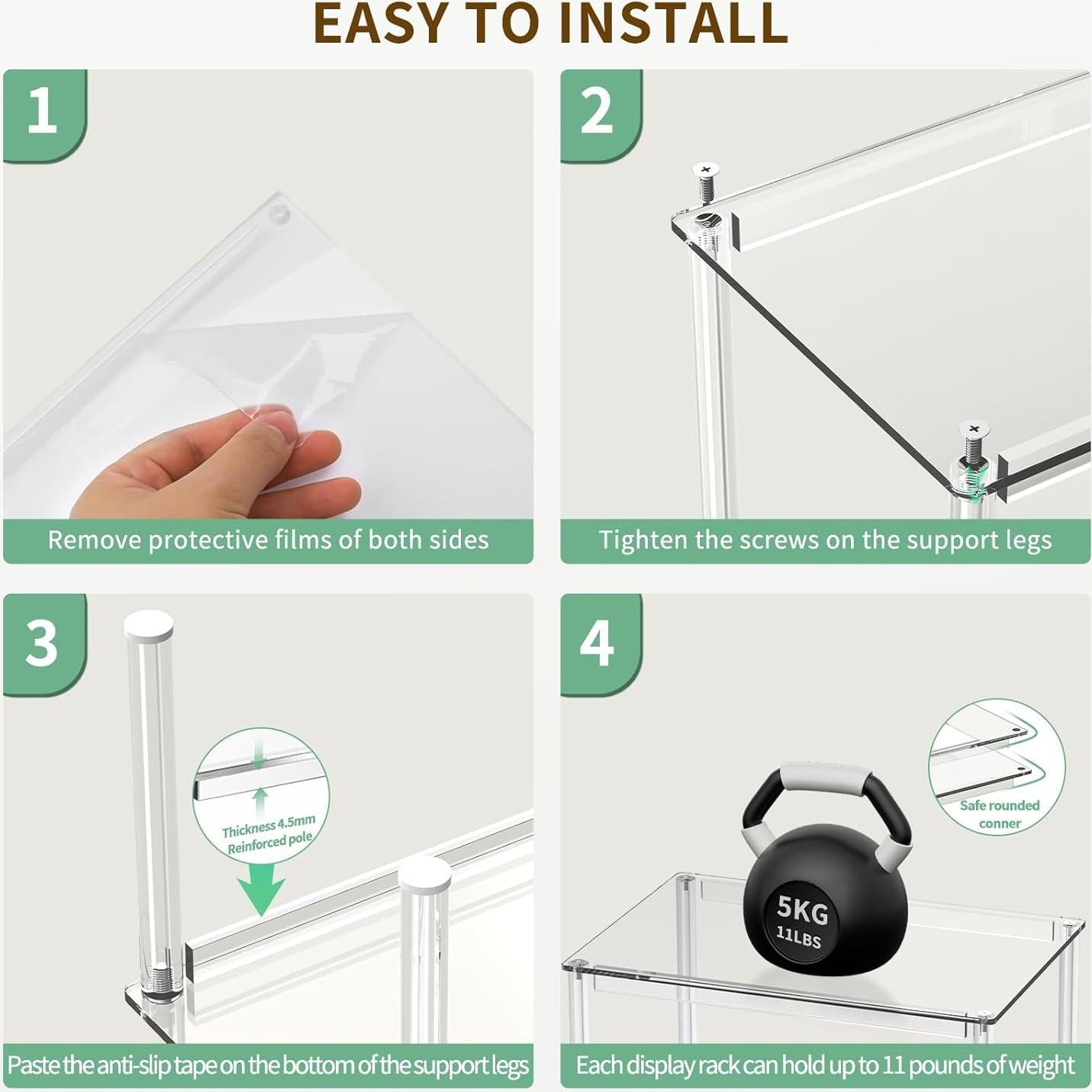 EASY TO INSTALL

1

Remove protective films of both sides

2

Tighten the screws on the support legs

3

Thickness 4.5mm Reinforced pole

Paste the anti-slip tape on the bottom of the support legs

4

Safe rounded conner

5KG 11LBS

Each display rack can hold up to 11 pounds of weight