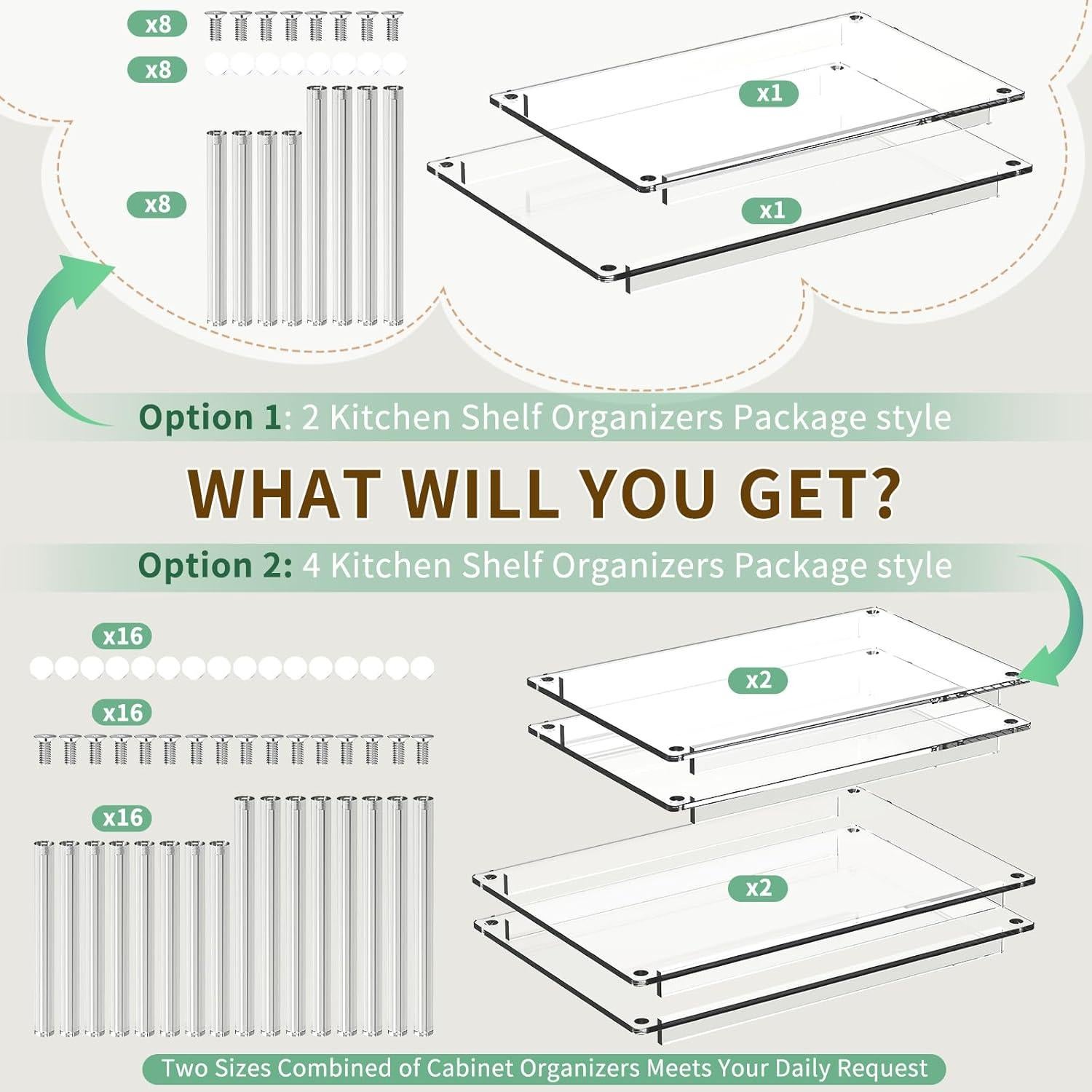 x8

x8

x8

x1

x1

Option 1: 2 Kitchen Shelf Organizers Package style

WHAT WILL YOU GET?

Option 2: 4 Kitchen Shelf Organizers Package style

x16

x16

x16

x2

x2

Two Sizes Combined of Cabinet Organizers Meets Your Daily Request