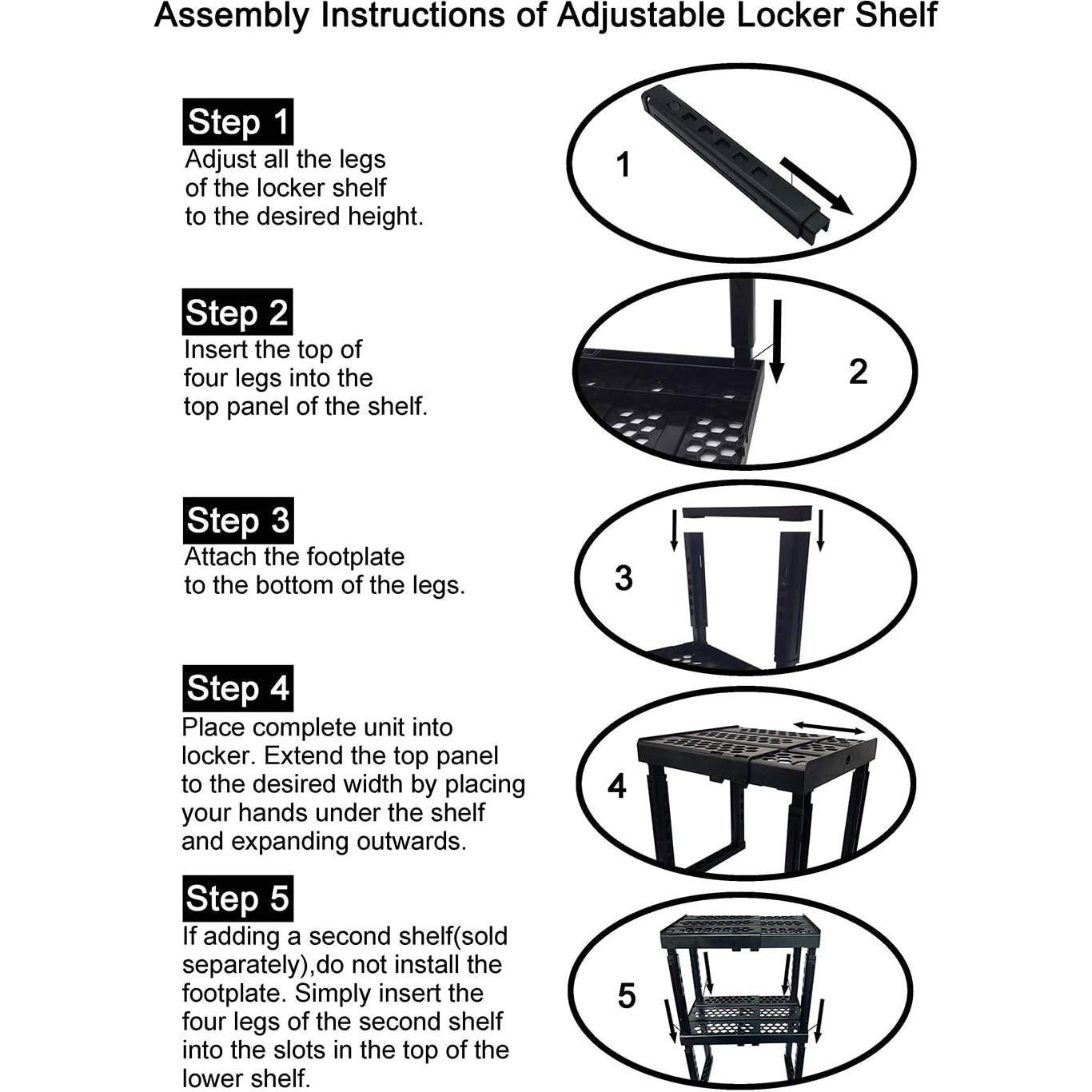 Assembly Instructions of Adjustable Locker Shelf

Step 1
Adjust all the legs of the locker shelf to the desired height.

1

Step 2
Insert the top of four legs into the top panel of the shelf.

2

Step 3
Attach the footplate to the bottom of the legs.

3

Step 4
Place complete unit into locker. Extend the top panel to the desired width by placing your hands under the shelf and expanding outwards.

4

Step 5
If adding a second shelf(sold separately),do not install the footplate. Simply insert the four legs of the second shelf into the slots in the top of the lower shelf.

5