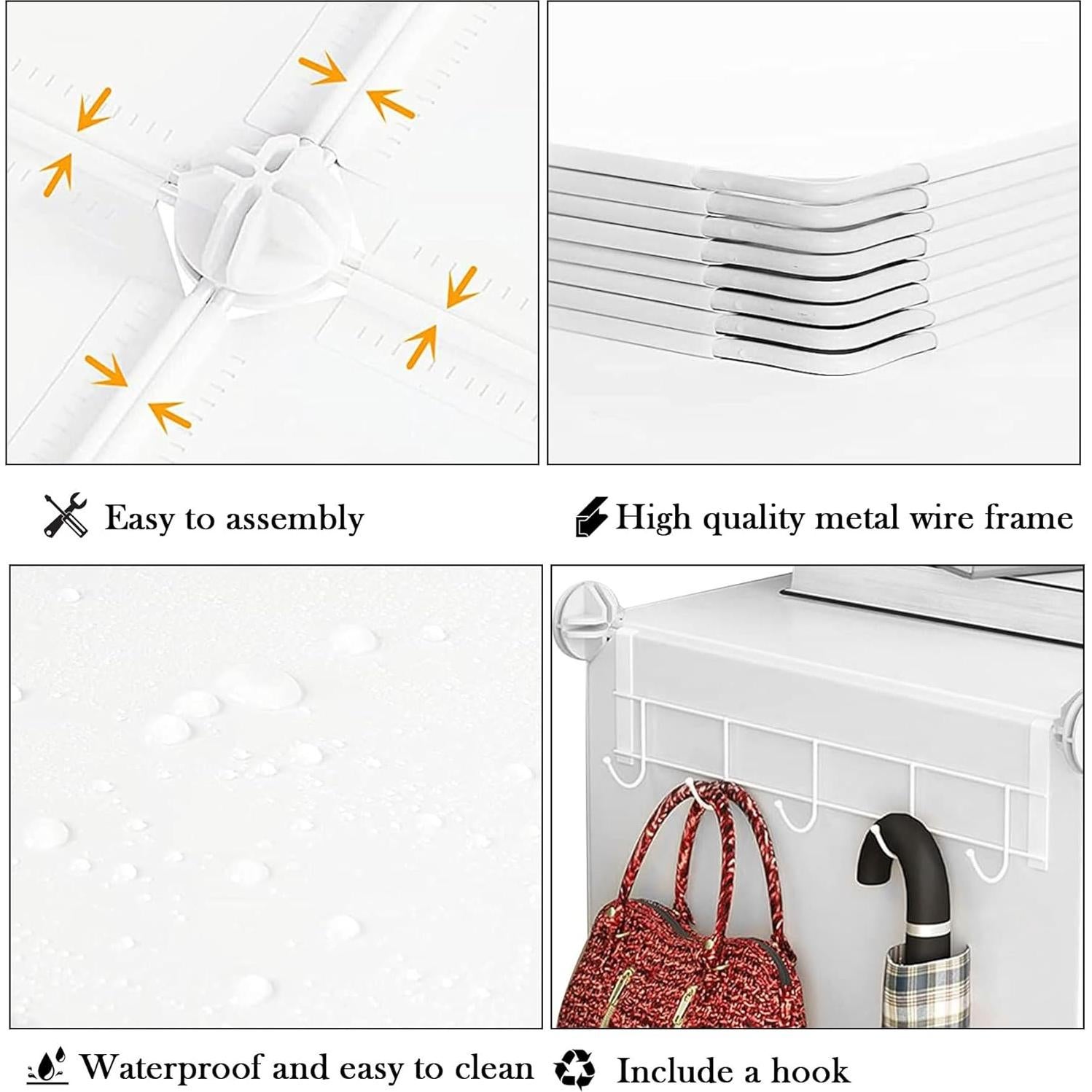 Easy to assembly

High quality metal wire frame

Waterproof and easy to clean

Include a hook