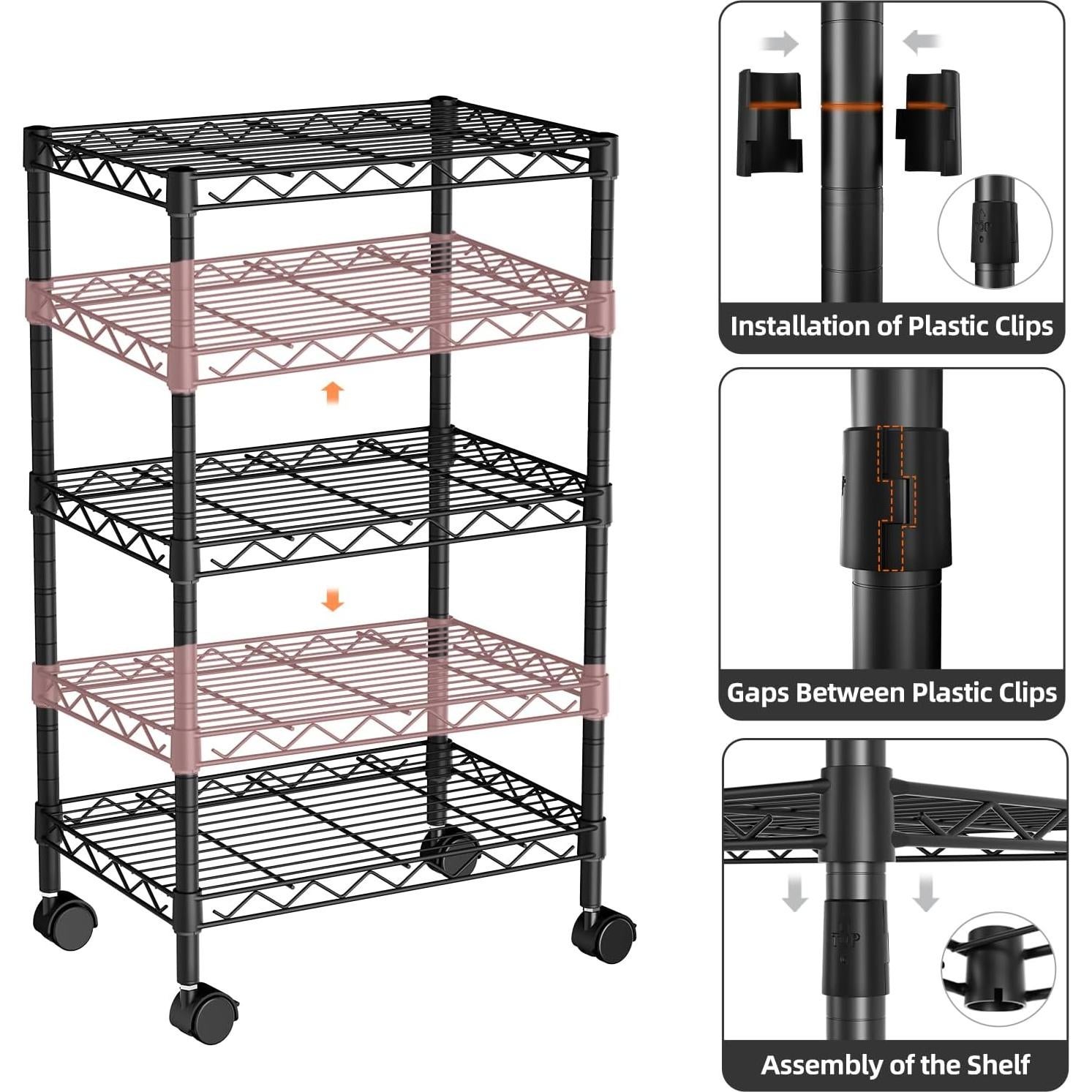 Installation of Plastic Clips

Gaps Between Plastic Clips

TOP

Assembly of the Shelf