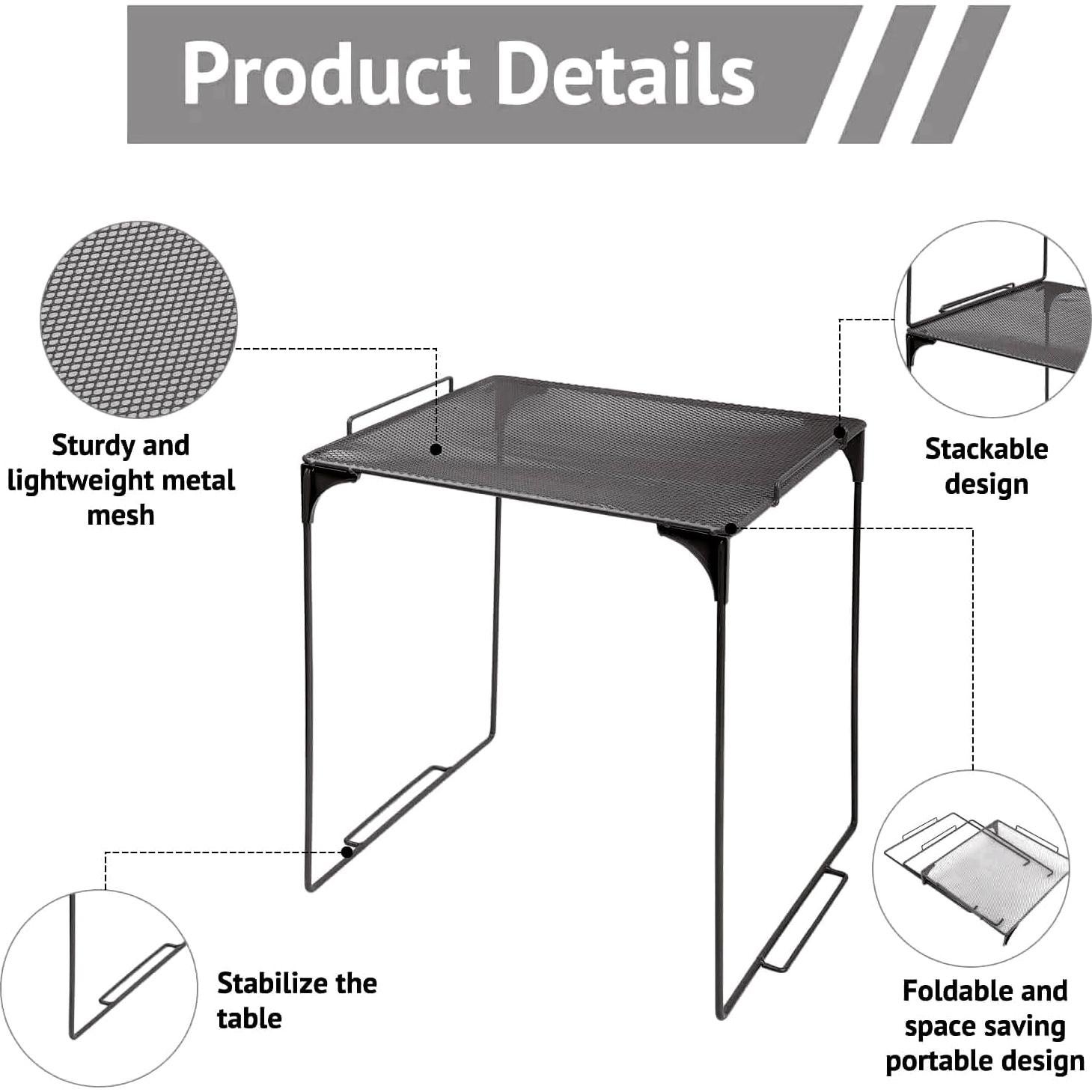 Product Details

Sturdy and lightweight metal mesh

Stackable design

Stabilize the table

Foldable and space saving portable design