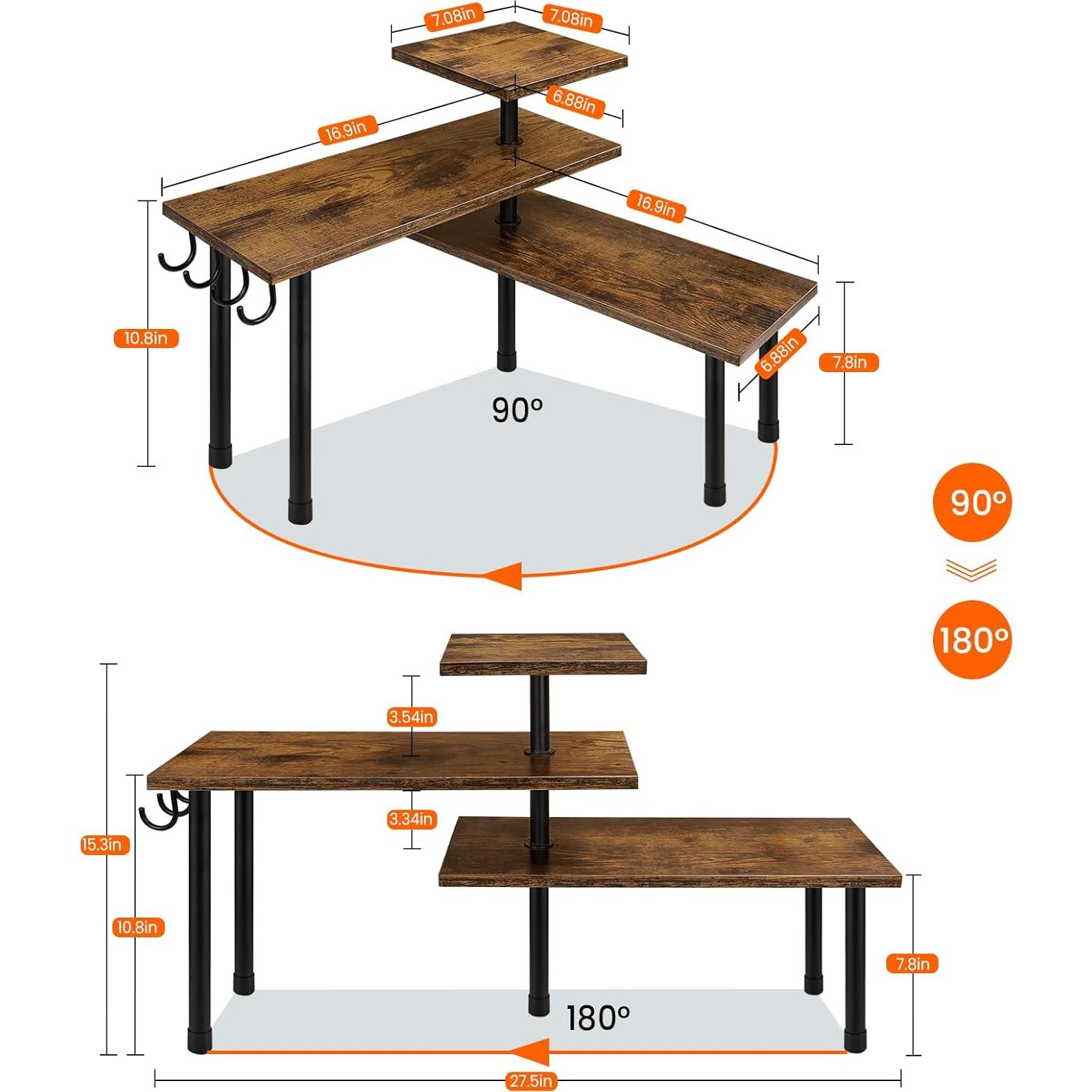 7.08in
7.08in
6.88in
16.9in
16.9in
10.8in
6.88in
7.8in
90°

90°
180°

3.54in
3.34in
15.3in
10.8in
7.8in
180°
27.5in