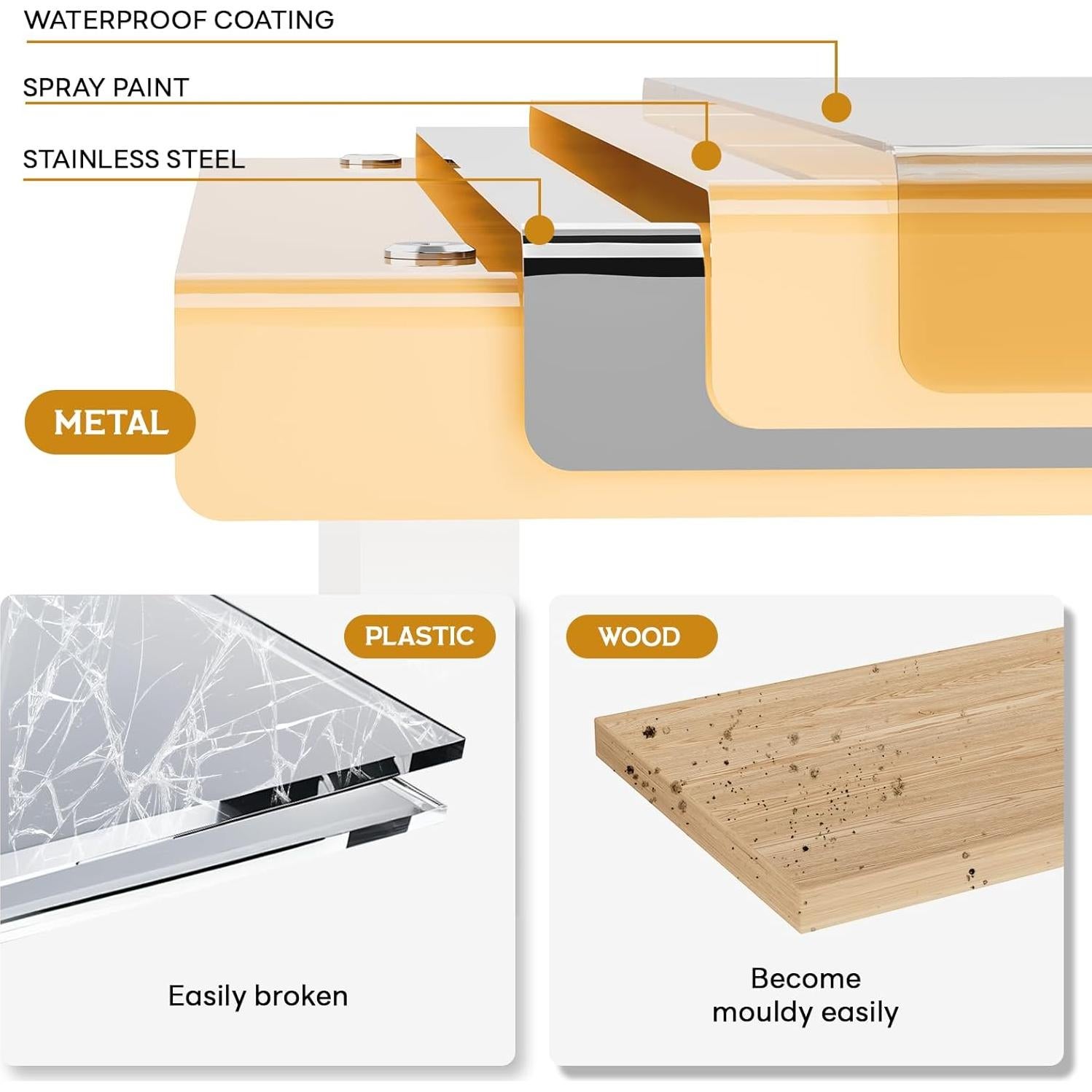 WATERPROOF COATING

SPRAY PAINT

STAINLESS STEEL

METAL

PLASTIC

Easily broken

WOOD

Become mouldy easily