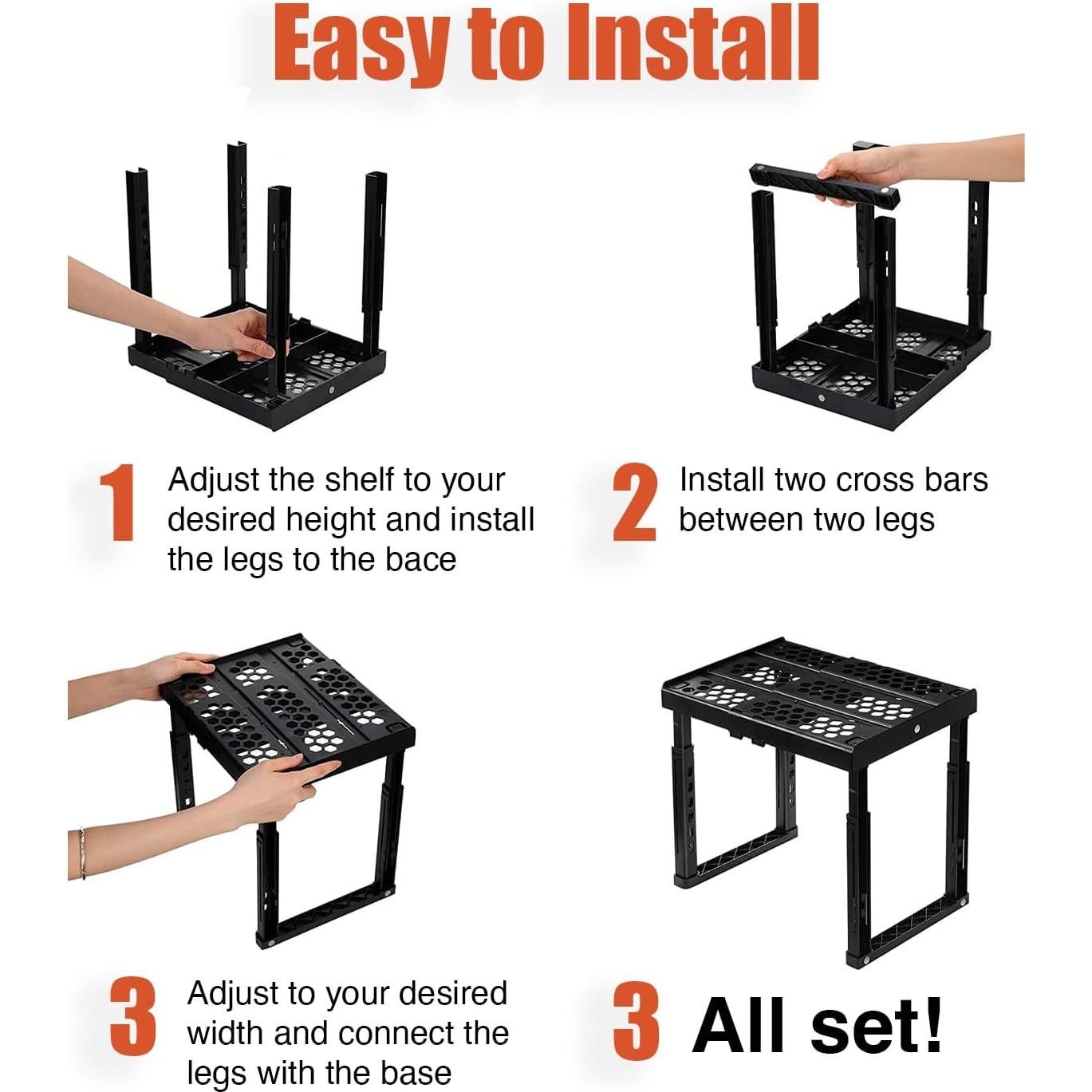 Easy to Install

1 Adjust the shelf to your desired height and install the legs to the bace

2 Install two cross bars between two legs

3 Adjust to your desired width and connect the legs with the base

3 All set!