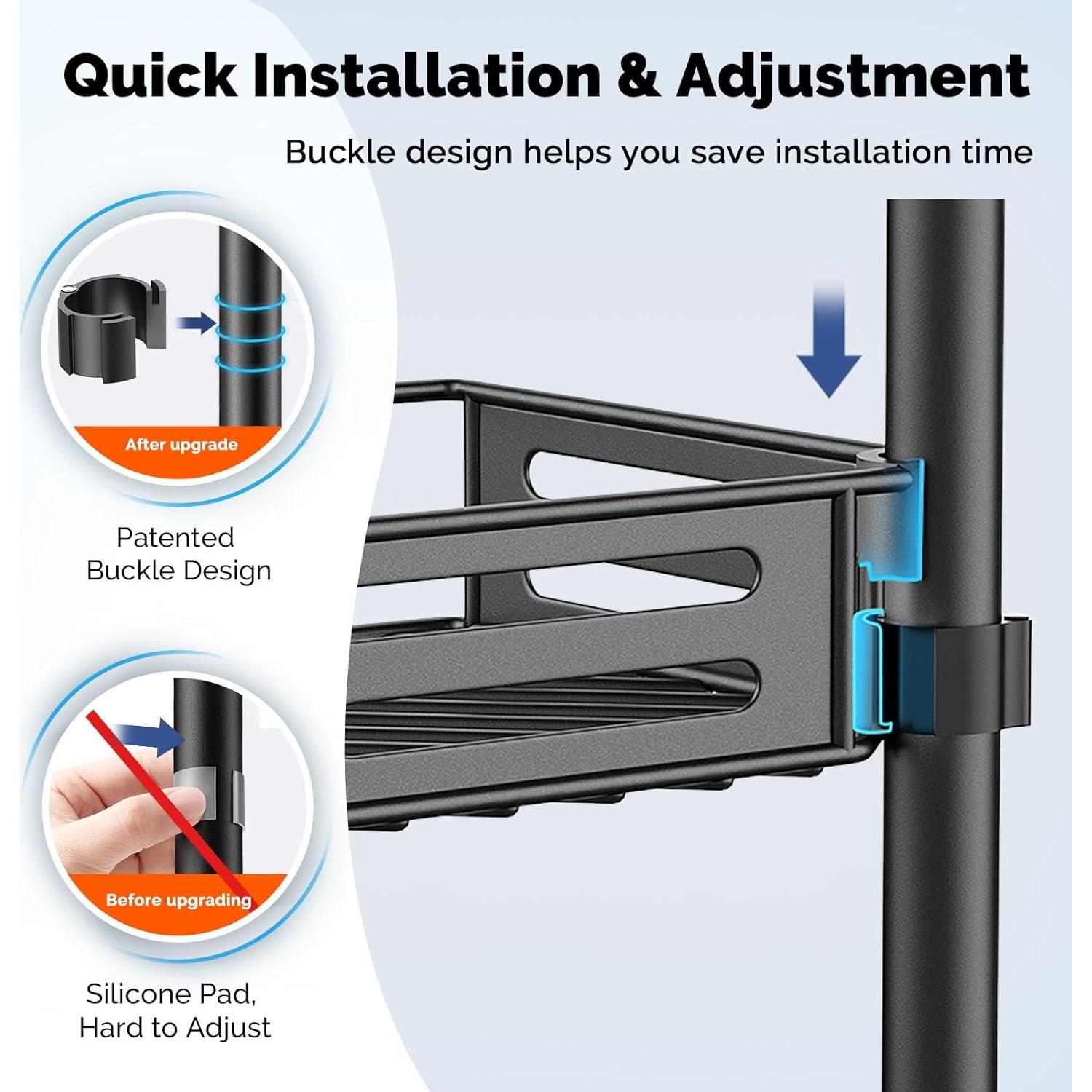 Quick Installation & Adjustment

Buckle design helps you save installation time

After upgrade

Patented Buckle Design

Before upgrading

Silicone Pad, Hard to Adjust