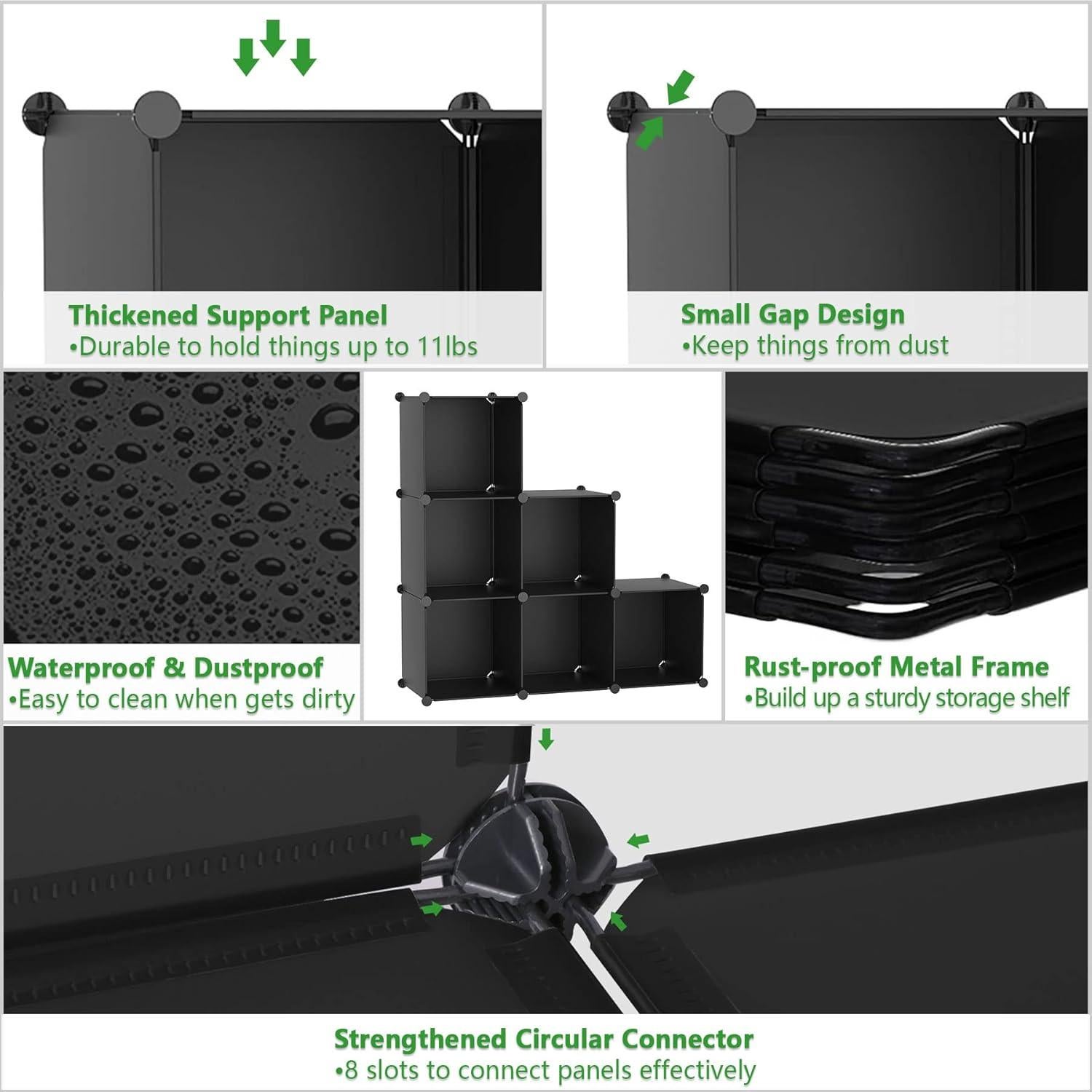 Thickened Support Panel
•Durable to hold things up to 11lbs

Small Gap Design
•Keep things from dust

Waterproof & Dustproof
•Easy to clean when gets dirty

Rust-proof Metal Frame
•Build up a sturdy storage shelf

Strengthened Circular Connector
•8 slots to connect panels effectively