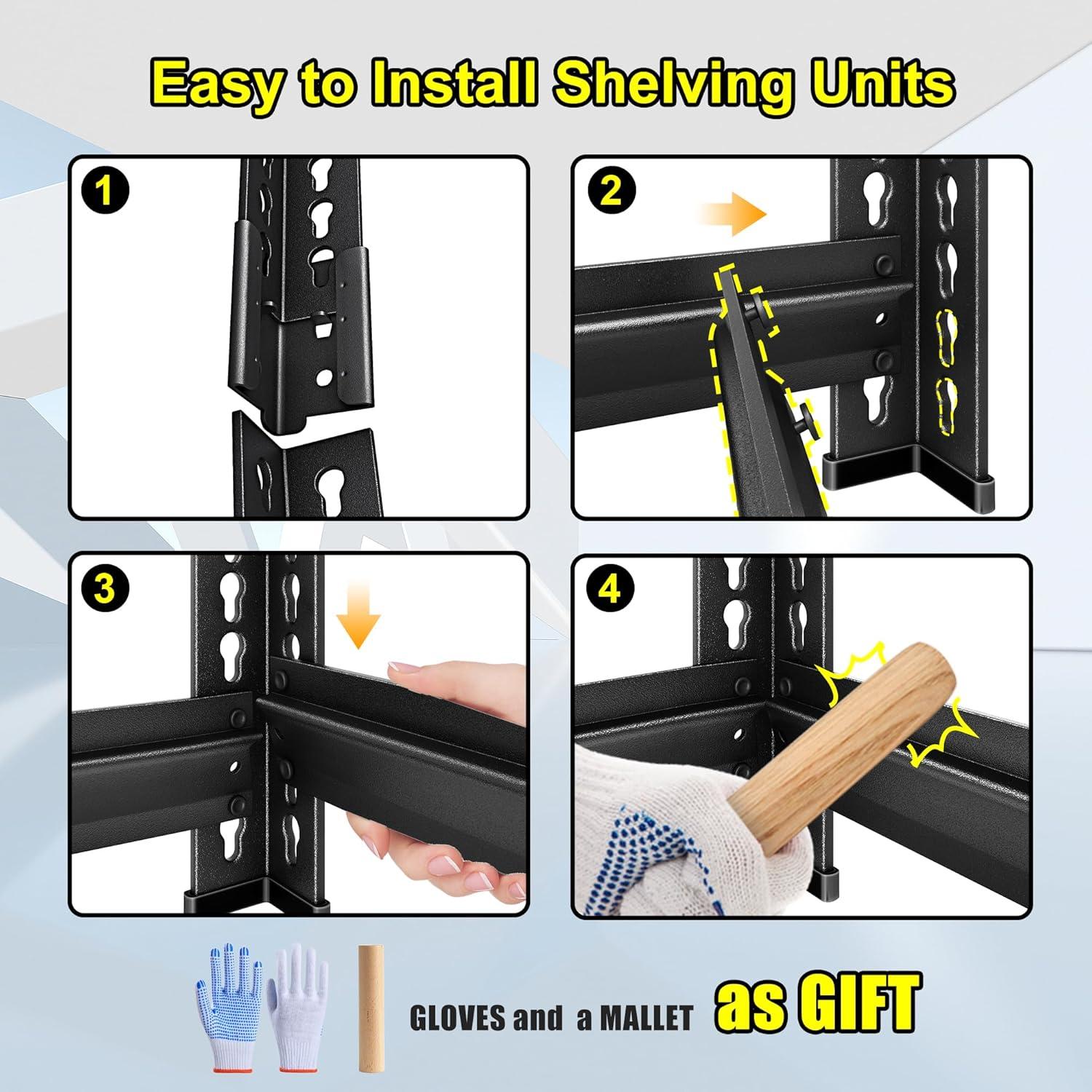 Easy to Install Shelving Units

1

2

3

4

GLOVES and a MALLET as GIFT