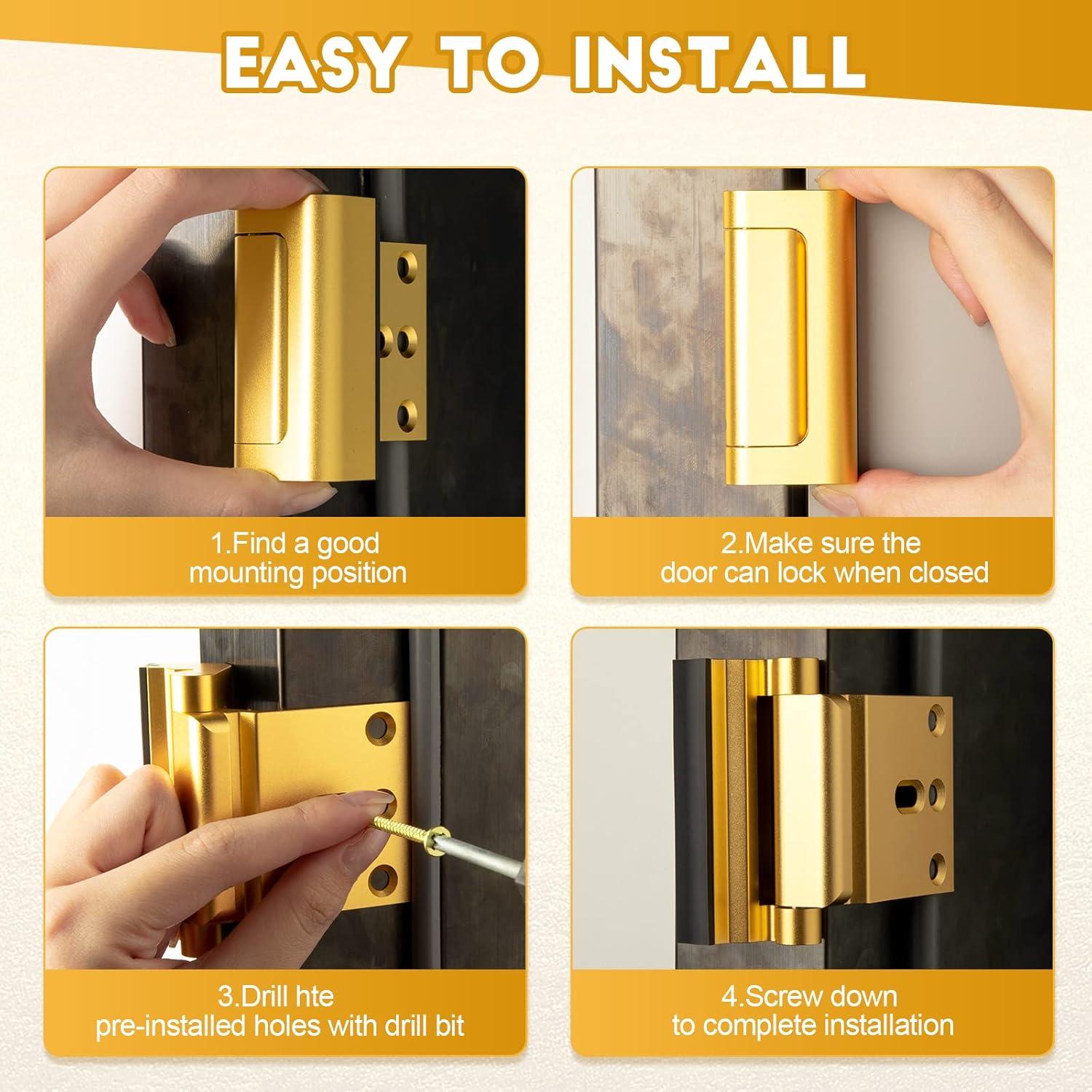 EASY TO INSTALL

1.Find a good mounting position

2.Make sure the door can lock when closed

3.Drill hte pre-installed holes with drill bit

4.Screw down to complete installation