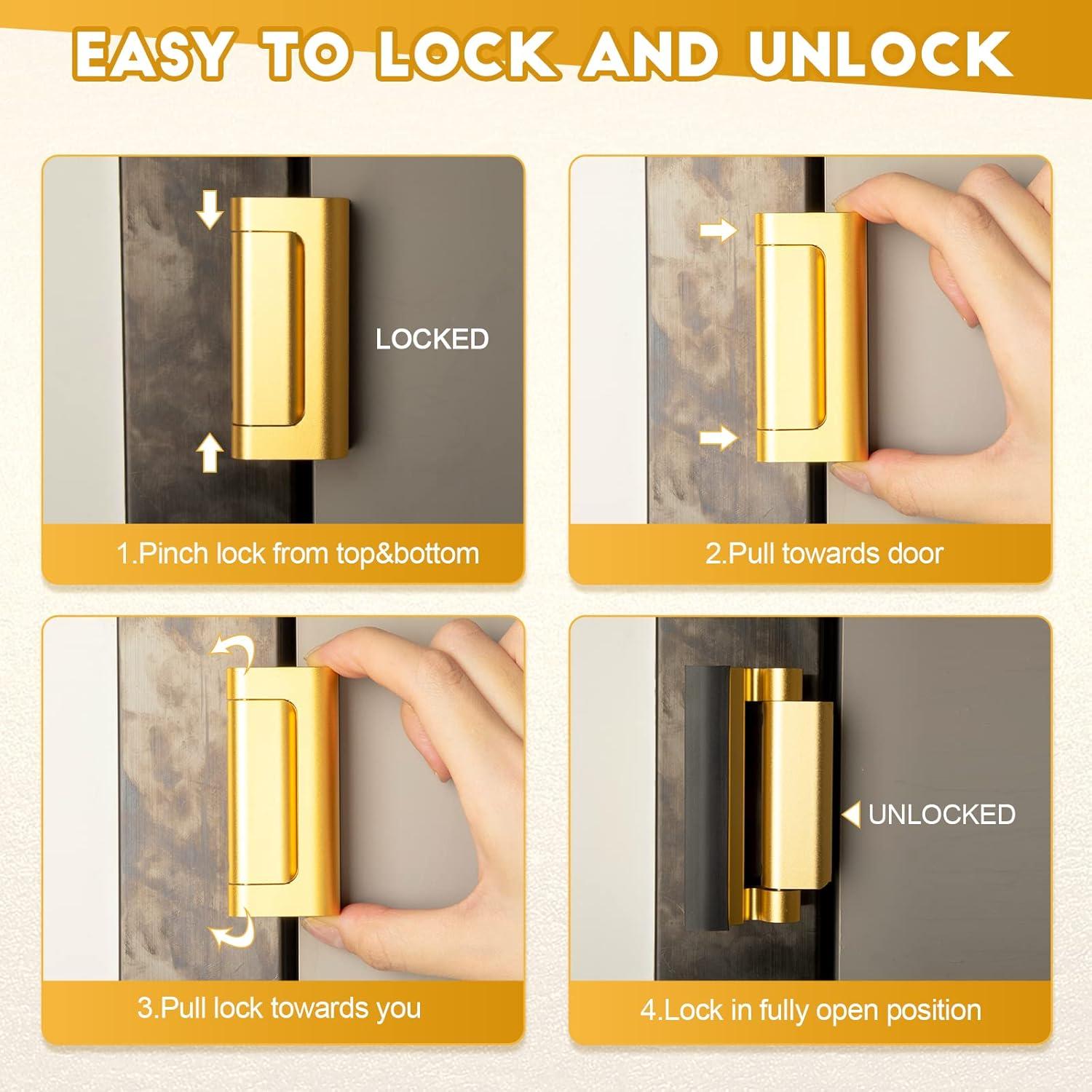 EASY TO LOCK AND UNLOCK

LOCKED

1.Pinch lock from top&bottom

2.Pull towards door

3.Pull lock towards you

UNLOCKED

4.Lock in fully open position