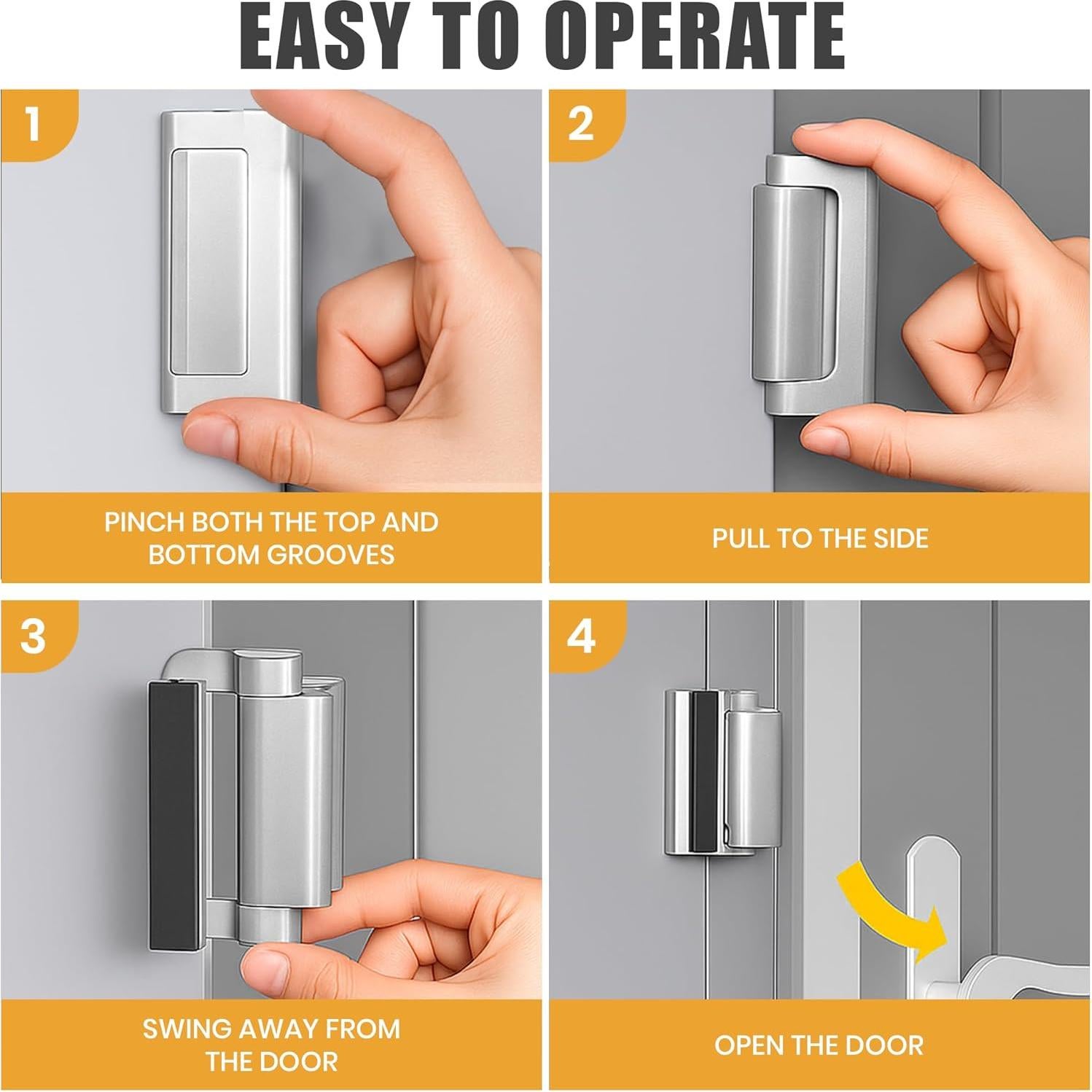 EASY TO OPERATE

1

PINCH BOTH THE TOP AND BOTTOM GROOVES

2

PULL TO THE SIDE

3

SWING AWAY FROM THE DOOR

4

OPEN THE DOOR