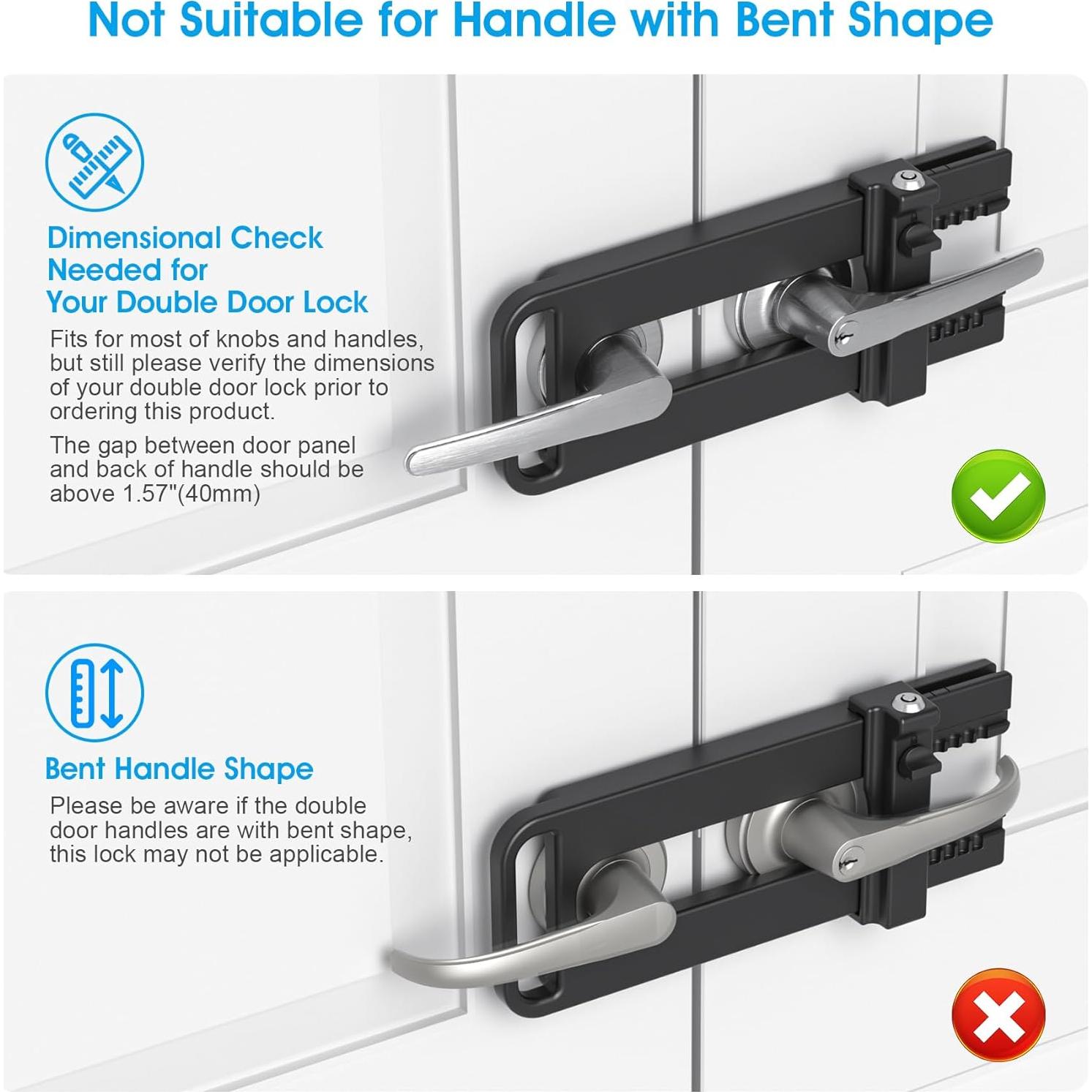 Not Suitable for Handle with Bent Shape

Dimensional Check Needed for Your Double Door Lock

Fits for most of knobs and handles, but still please verify the dimensions of your double door lock prior to ordering this product.

The gap between door panel and back of handle should be above 1.57"(40mm)

Bent Handle Shape

Please be aware if the double door handles are with bent shape, this lock may not be applicable.