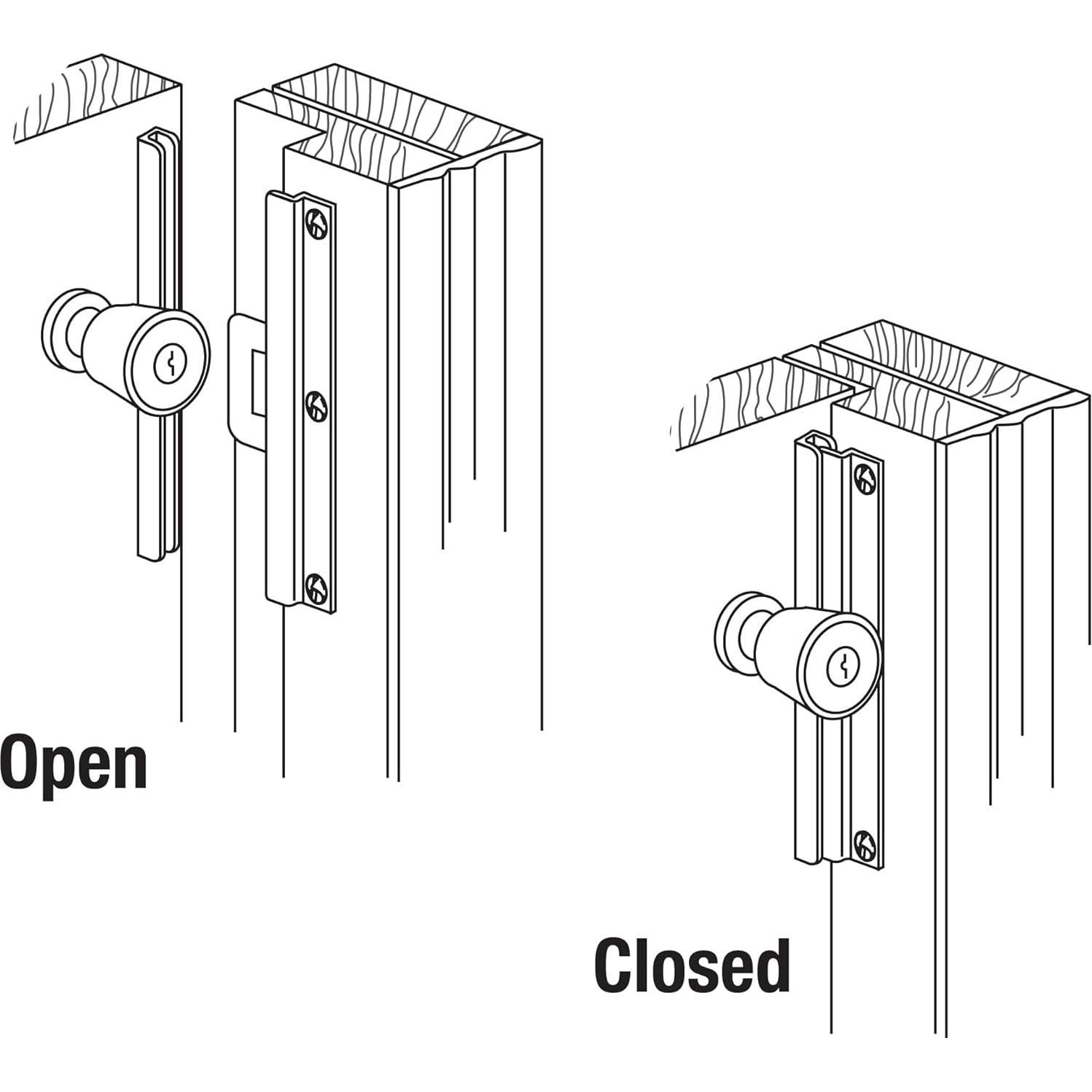 Open

Closed