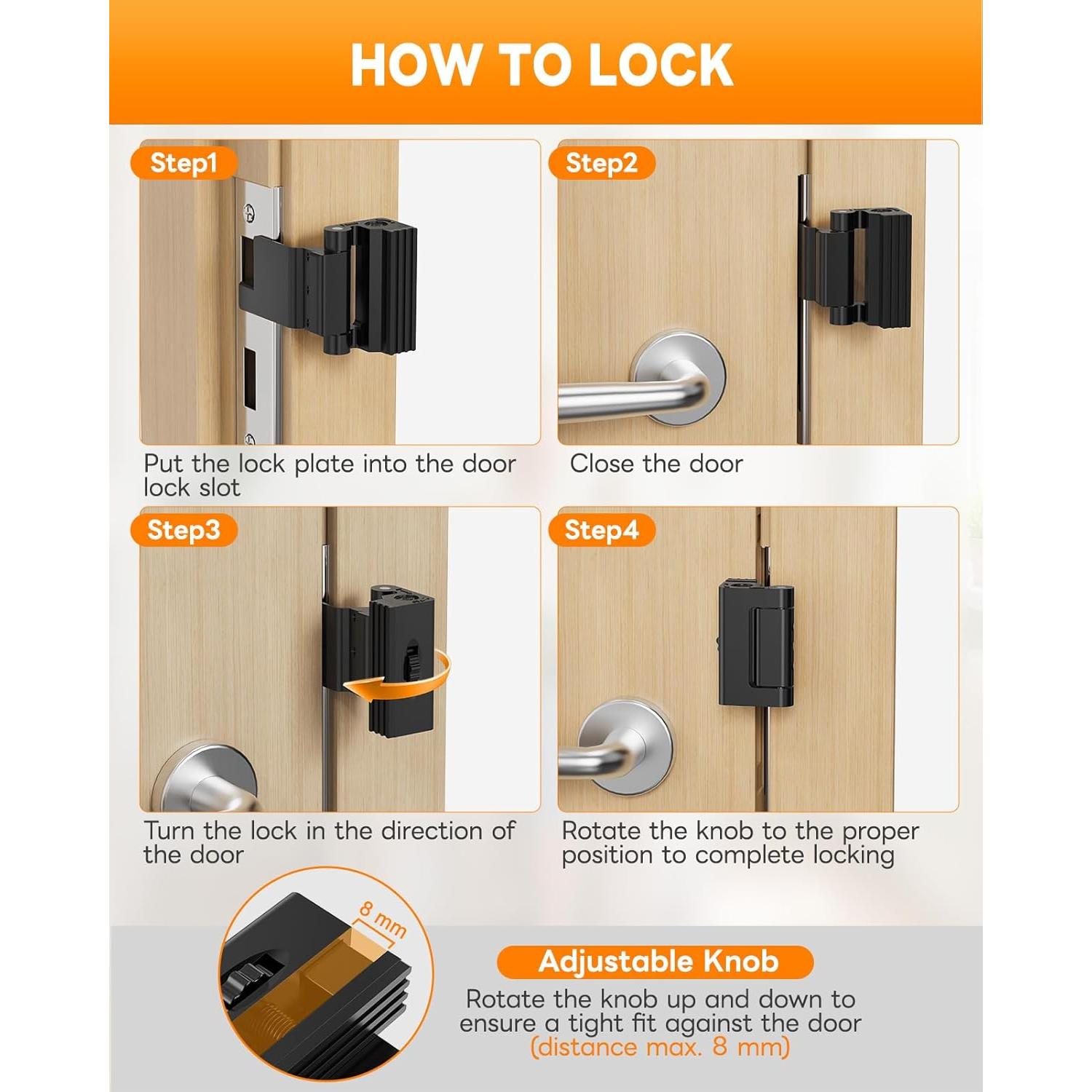 HOW TO LOCK

Step1

Put the lock plate into the door lock slot

Step2

Close the door

Step3

Turn the lock in the direction of the door

Step4

Rotate the knob to the proper position to complete locking

8 mm

Adjustable Knob

Rotate the knob up and down to ensure a tight fit against the door (distance max. 8 mm)