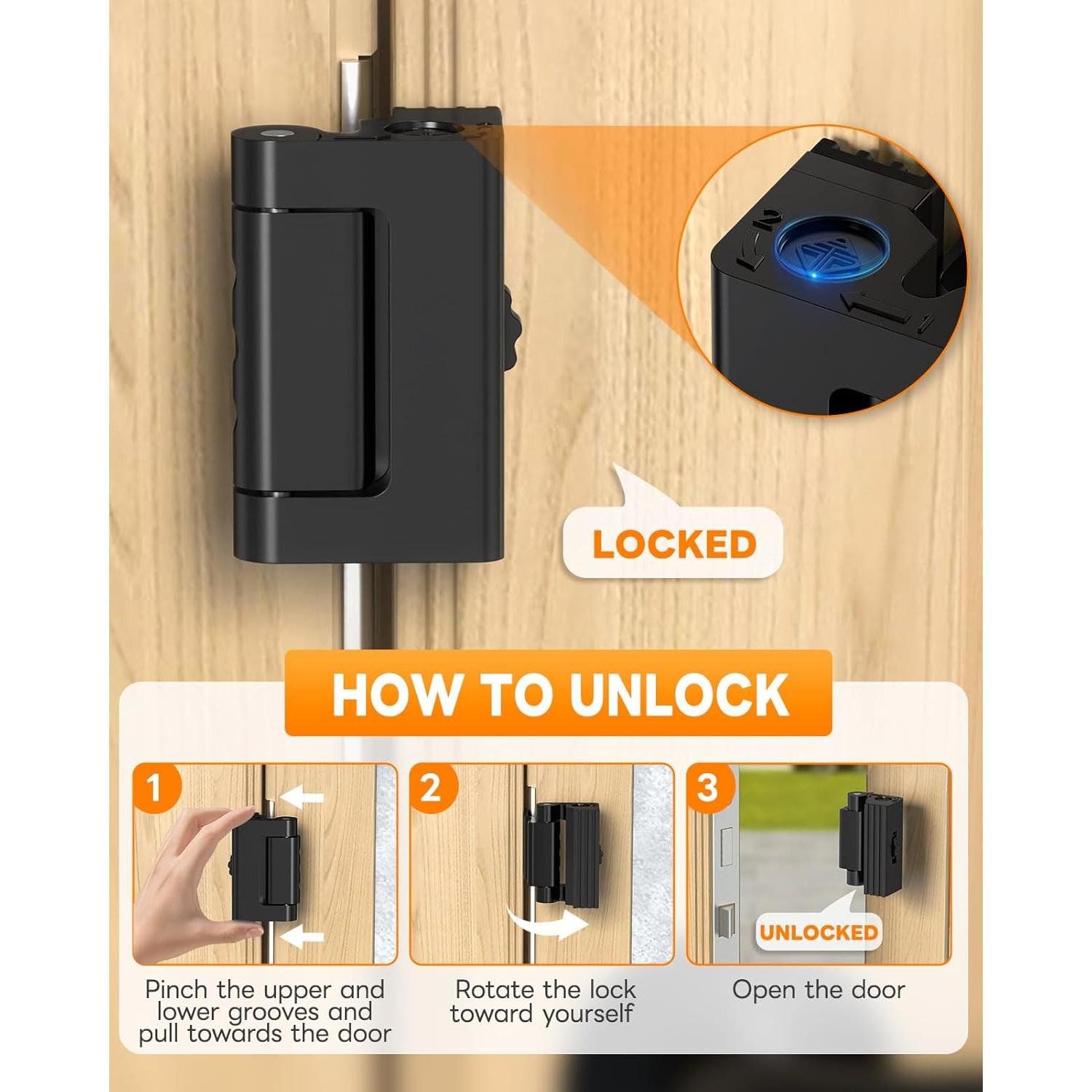 2

1

LOCKED

HOW TO UNLOCK

1

Pinch the upper and lower grooves and pull towards the door

2

Rotate the lock toward yourself

3

UNLOCKED

Open the door