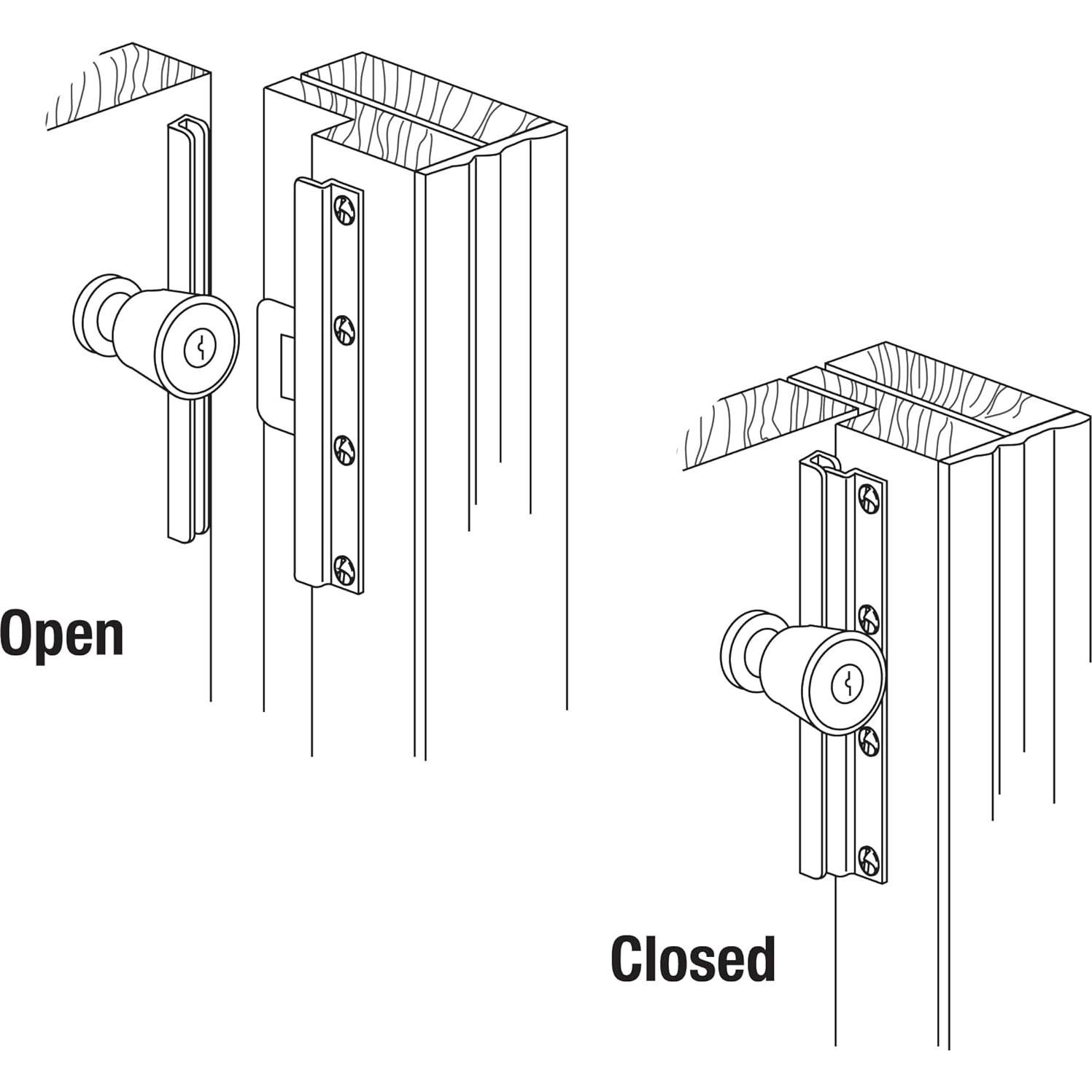 Open

Closed