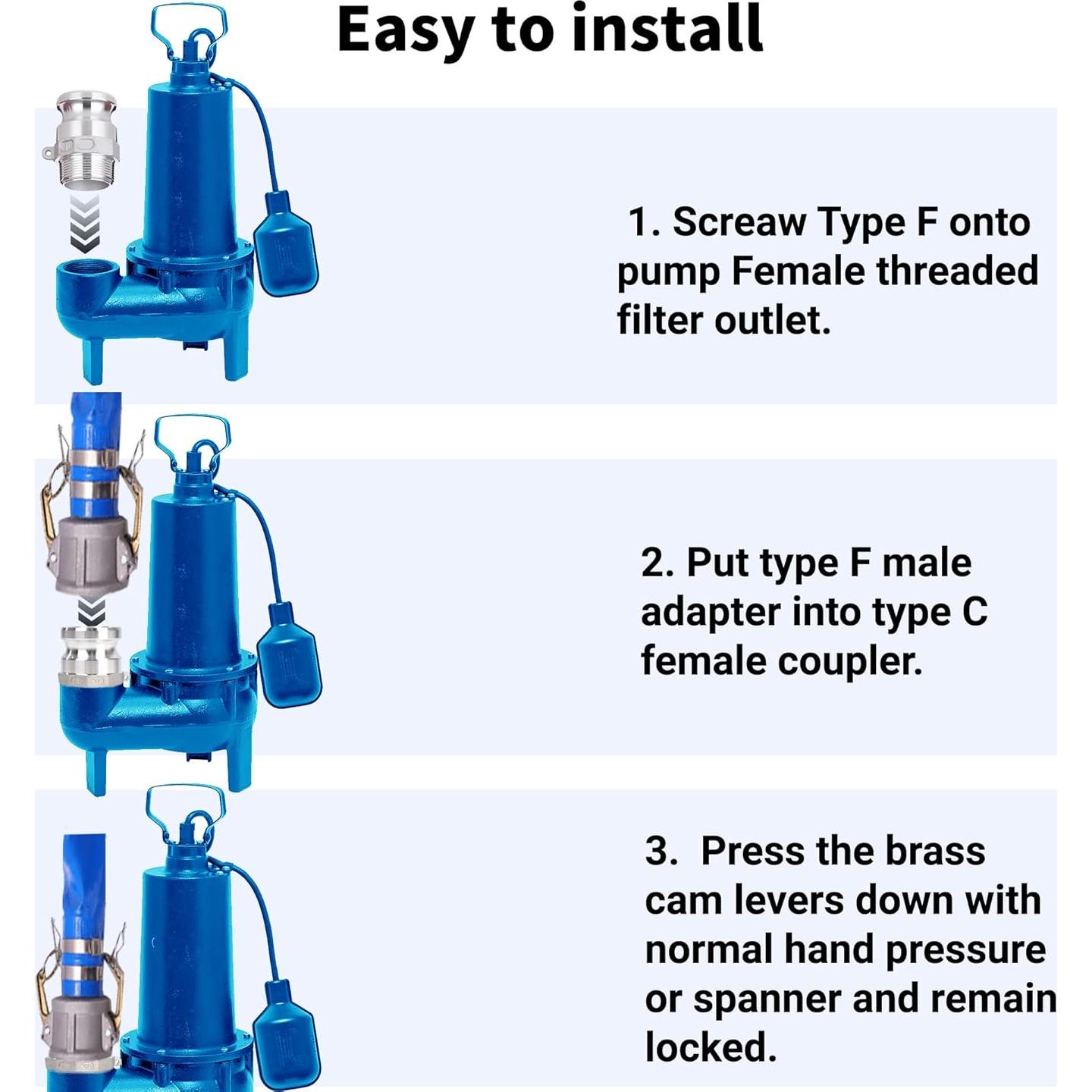 Easy to install

1. Screaw Type F onto pump Female threaded filter outlet.

2. Put type F male adapter into type C female coupler.

3. Press the brass cam levers down with normal hand pressure or spanner and remain locked.