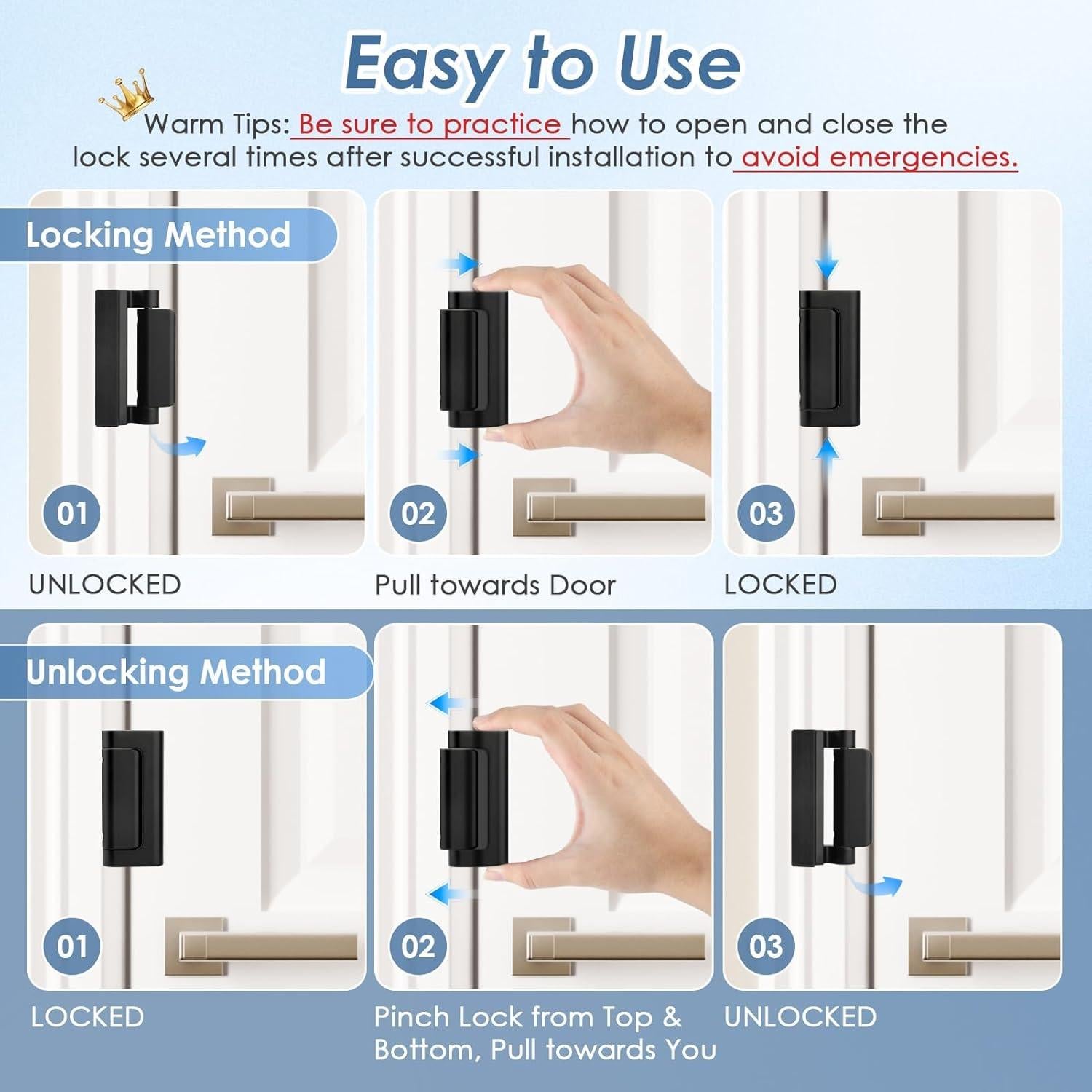 Easy to Use

Warm Tips: Be sure to practice how to open and close the lock several times after successful installation to avoid emergencies.

Locking Method

01

UNLOCKED

02

Pull towards Door

03

LOCKED

Unlocking Method

01

LOCKED

02

Pinch Lock from Top & Bottom, Pull towards You

03

UNLOCKED