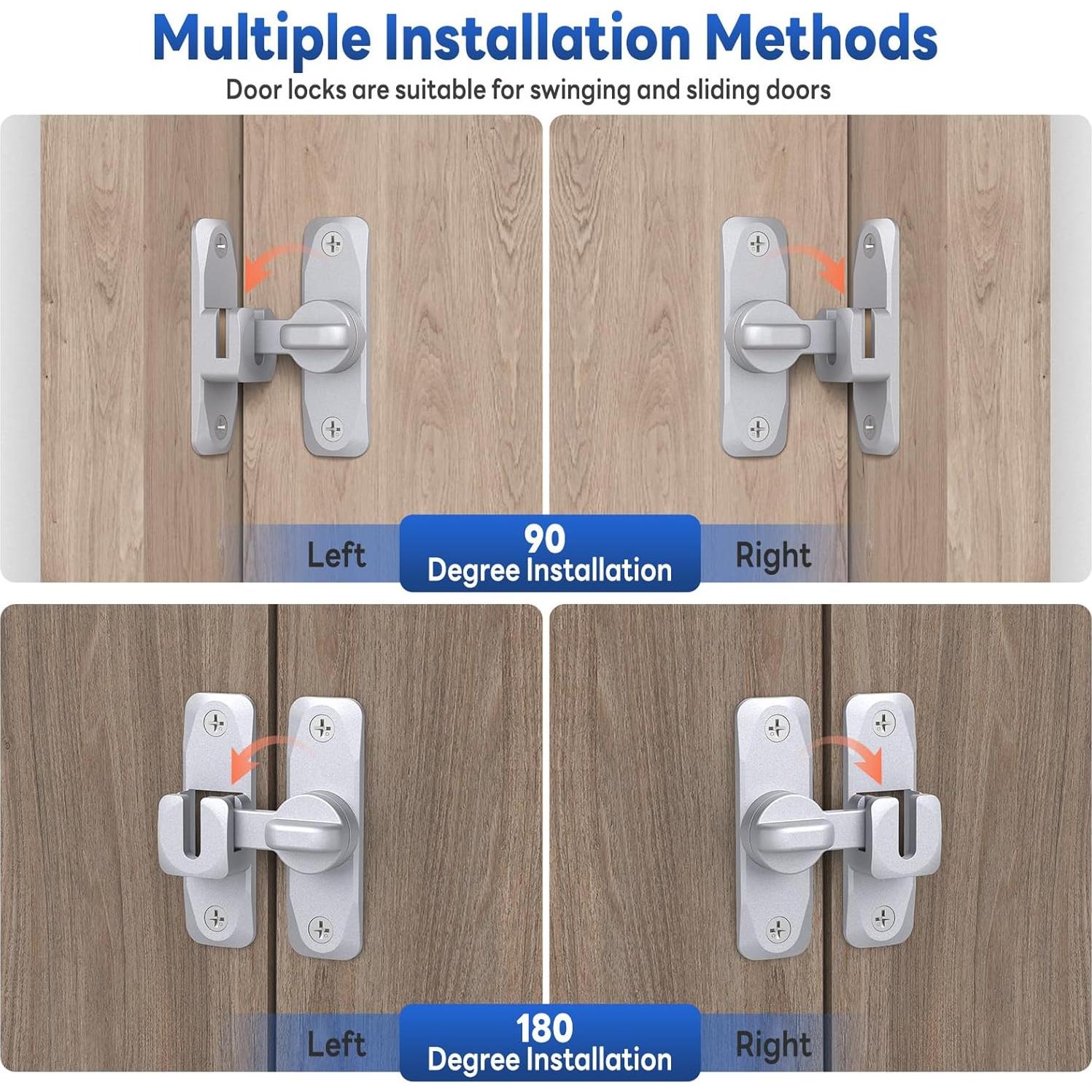 Multiple Installation Methods

Door locks are suitable for swinging and sliding doors

Left

90
Degree Installation

Right

Left

180
Degree Installation

Right