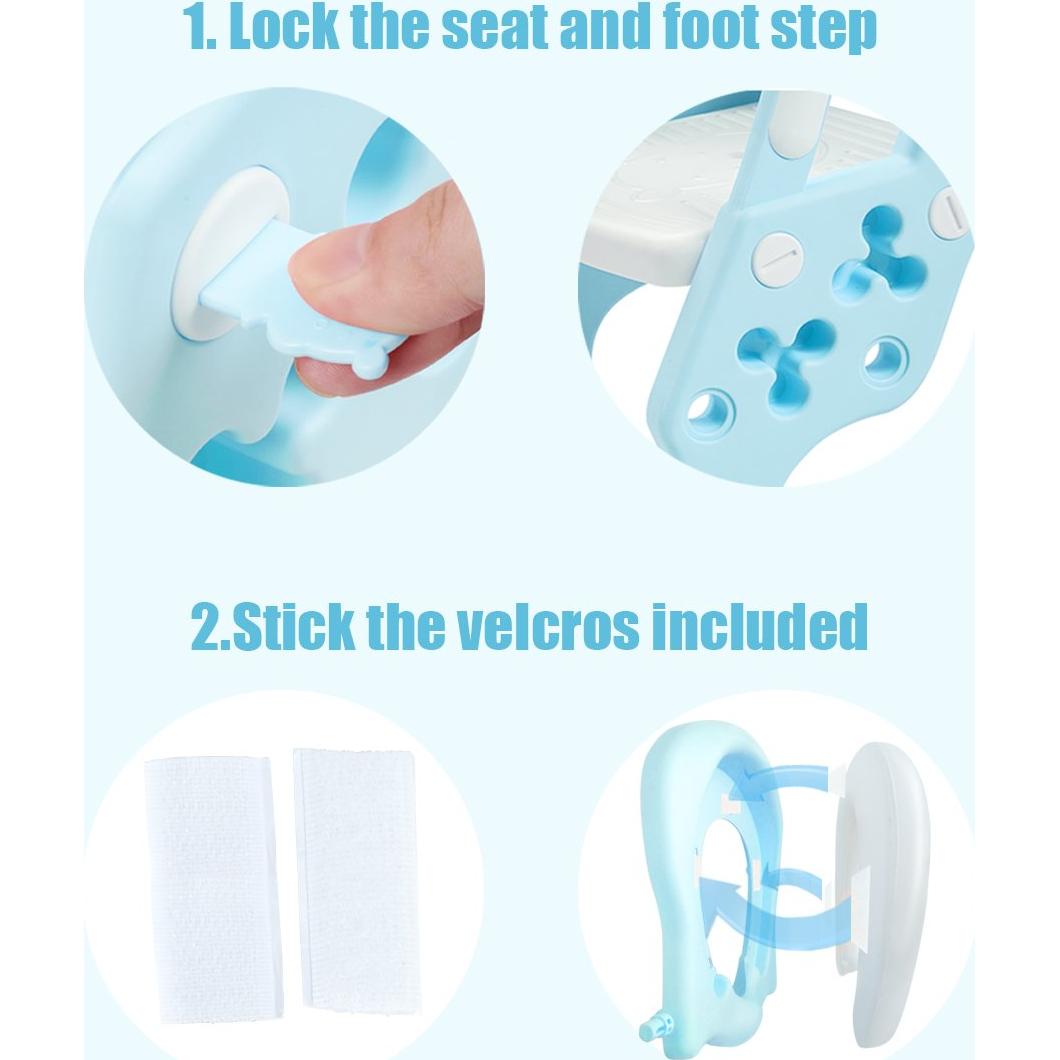 1. Lock the seat and foot step

2.Stick the velcros included