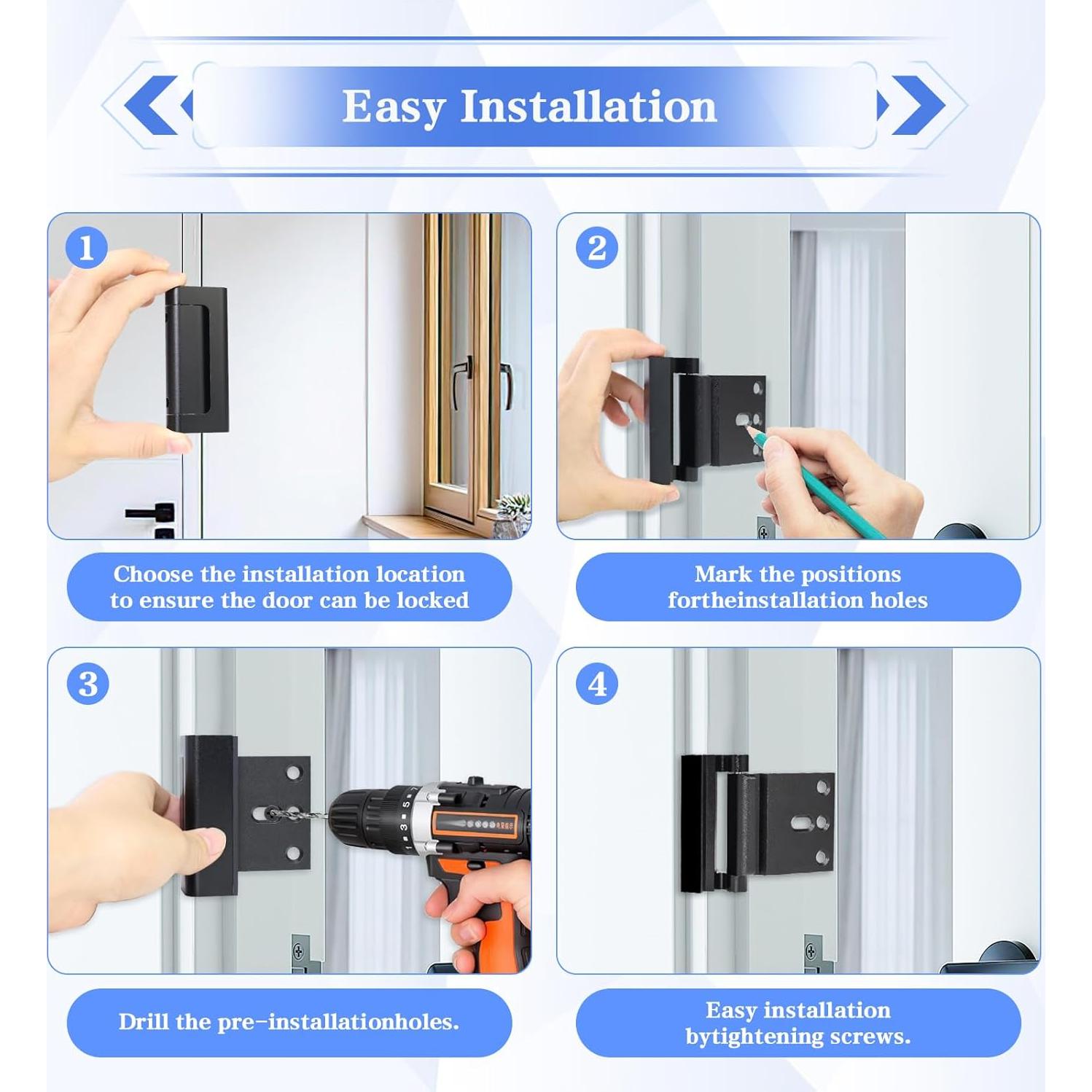 Easy Installation

1

Choose the installation location to ensure the door can be locked

2

Mark the positions fortheinstallation holes

3

Drill the pre-installationholes.

4

Easy installation bytightening screws.