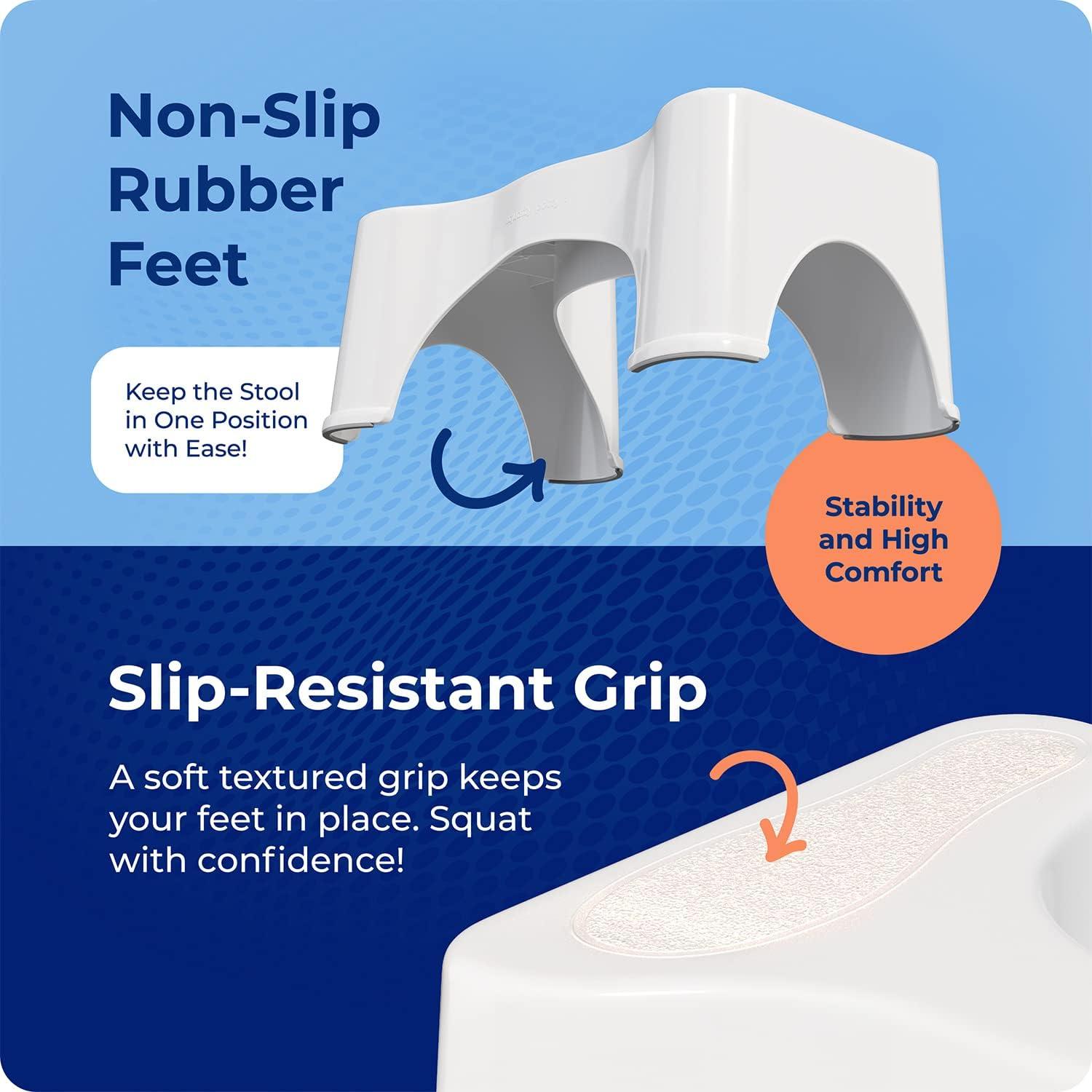 Non-Slip Rubber Feet

Keep the Stool in One Position with Ease!

Stability and High Comfort

Slip-Resistant Grip

A soft textured grip keeps your feet in place. Squat with confidence!