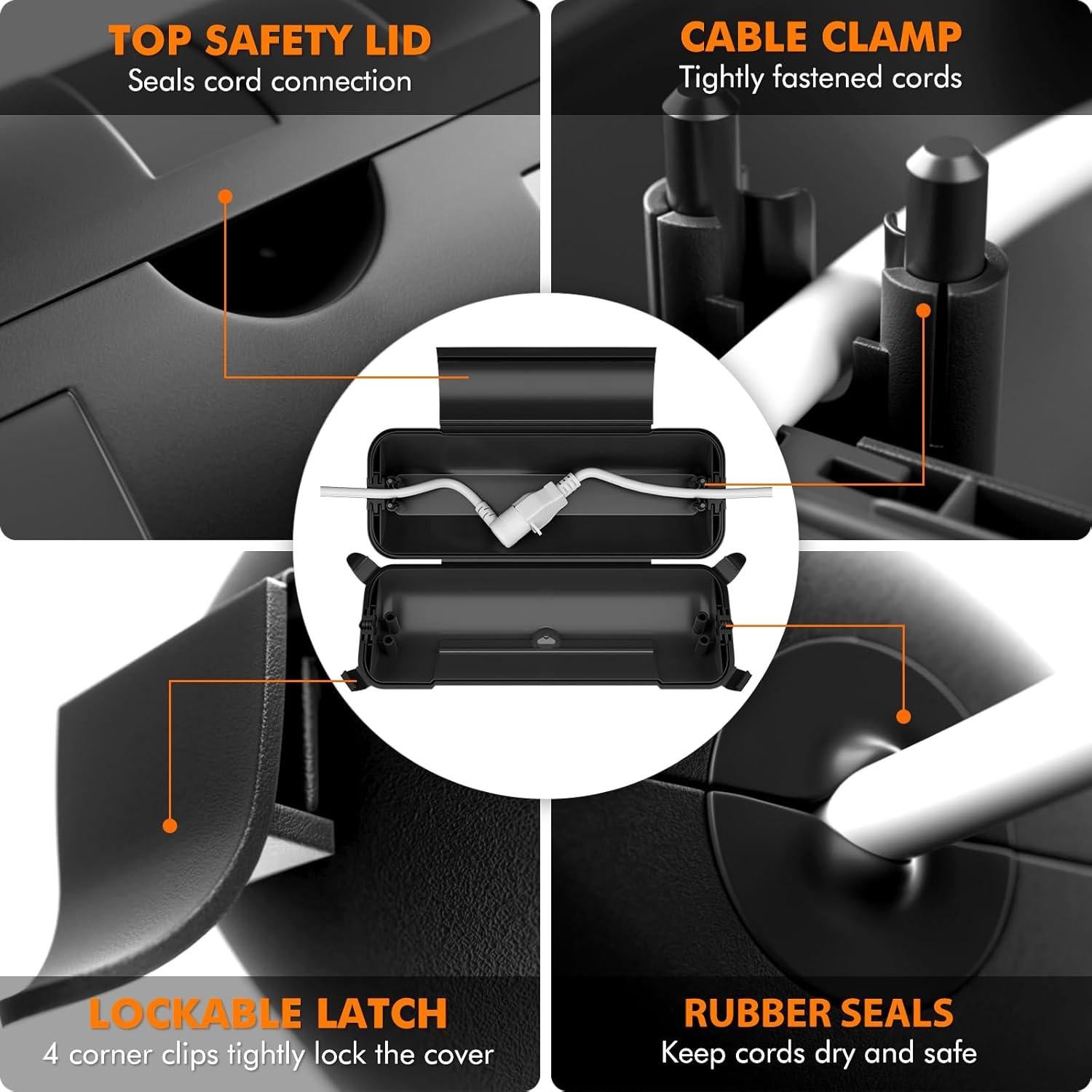 TOP SAFETY LID
Seals cord connection

CABLE CLAMP
Tightly fastened cords

LOCKABLE LATCH
4 corner clips tightly lock the cover

RUBBER SEALS
Keep cords dry and safe