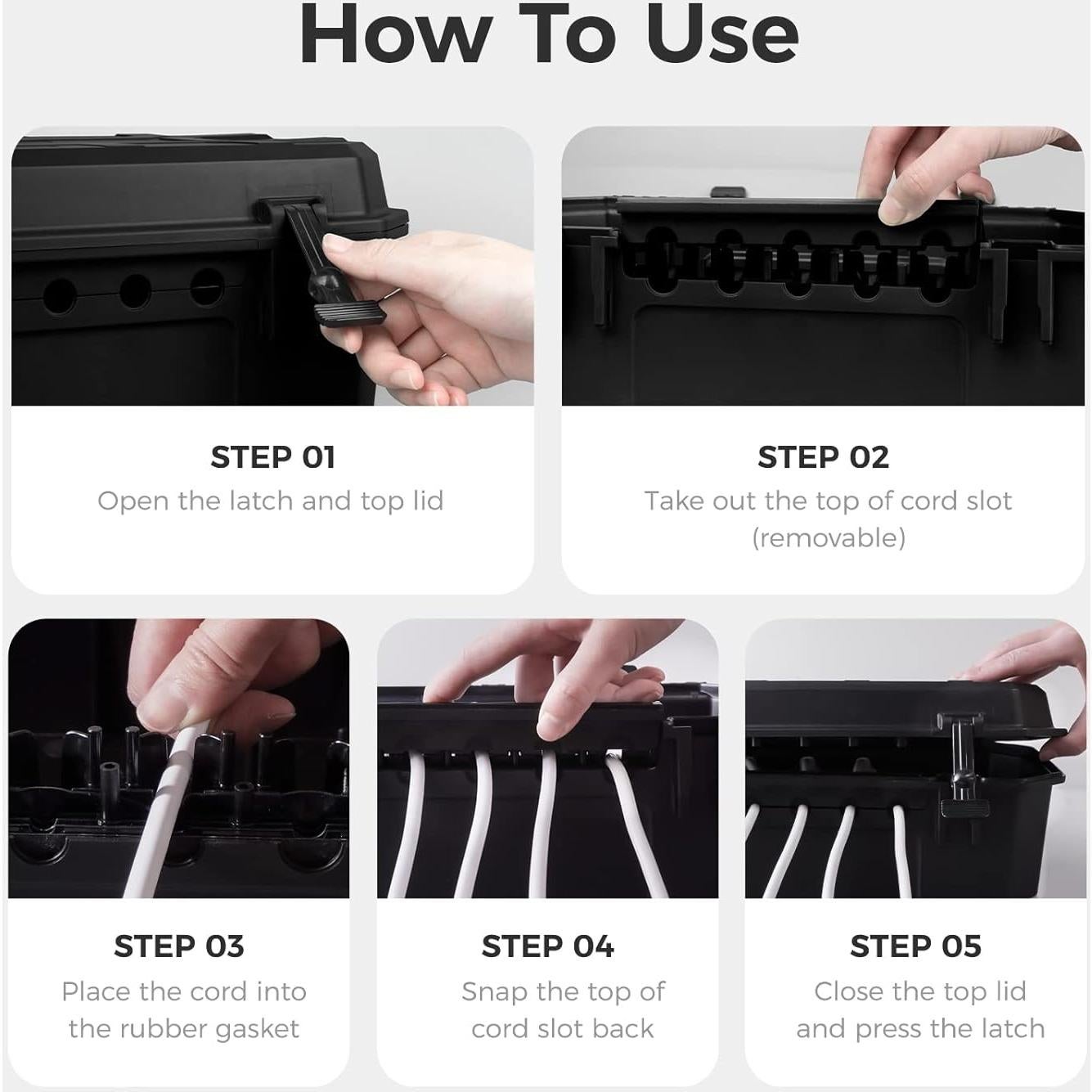 How To Use

STEP 01
Open the latch and top lid

STEP 02
Take out the top of cord slot (removable)

STEP 03
Place the cord into the rubber gasket

STEP 04
Snap the top of cord slot back

STEP 05
Close the top lid and press the latch